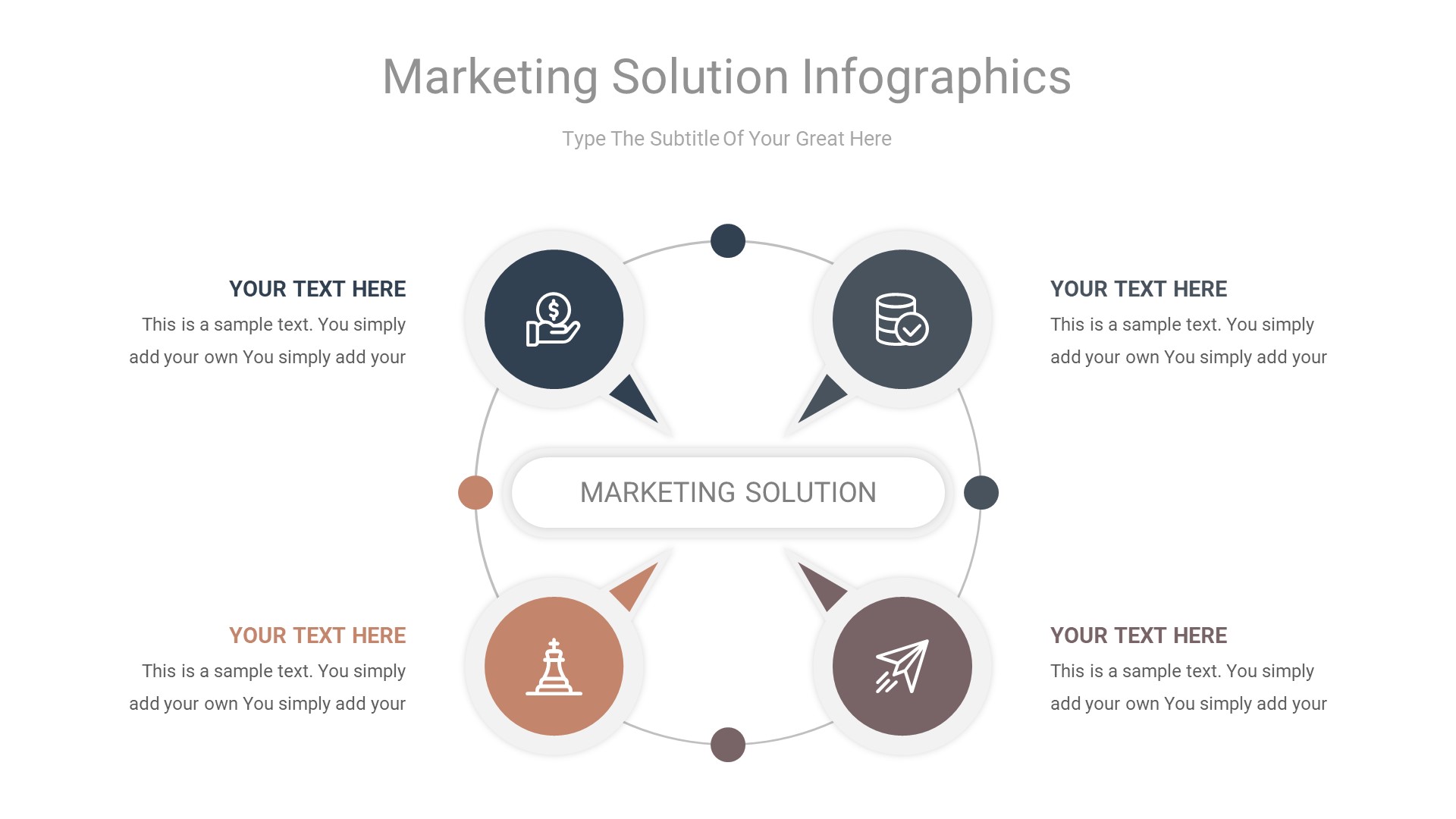 Marketing Solution Infographics

Type The Subtitle Of Your Great Here

YOUR TEXT HERE

This is a sample text. You simply add your own You simply add your

YOUR TEXT HERE

This is a sample text. You simply add your own You simply add your

MARKETING SOLUTION

YOUR TEXT HERE

This is a sample text. You simply add your own You simply add your

YOUR TEXT HERE

This is a sample text. You simply add your own You simply add your