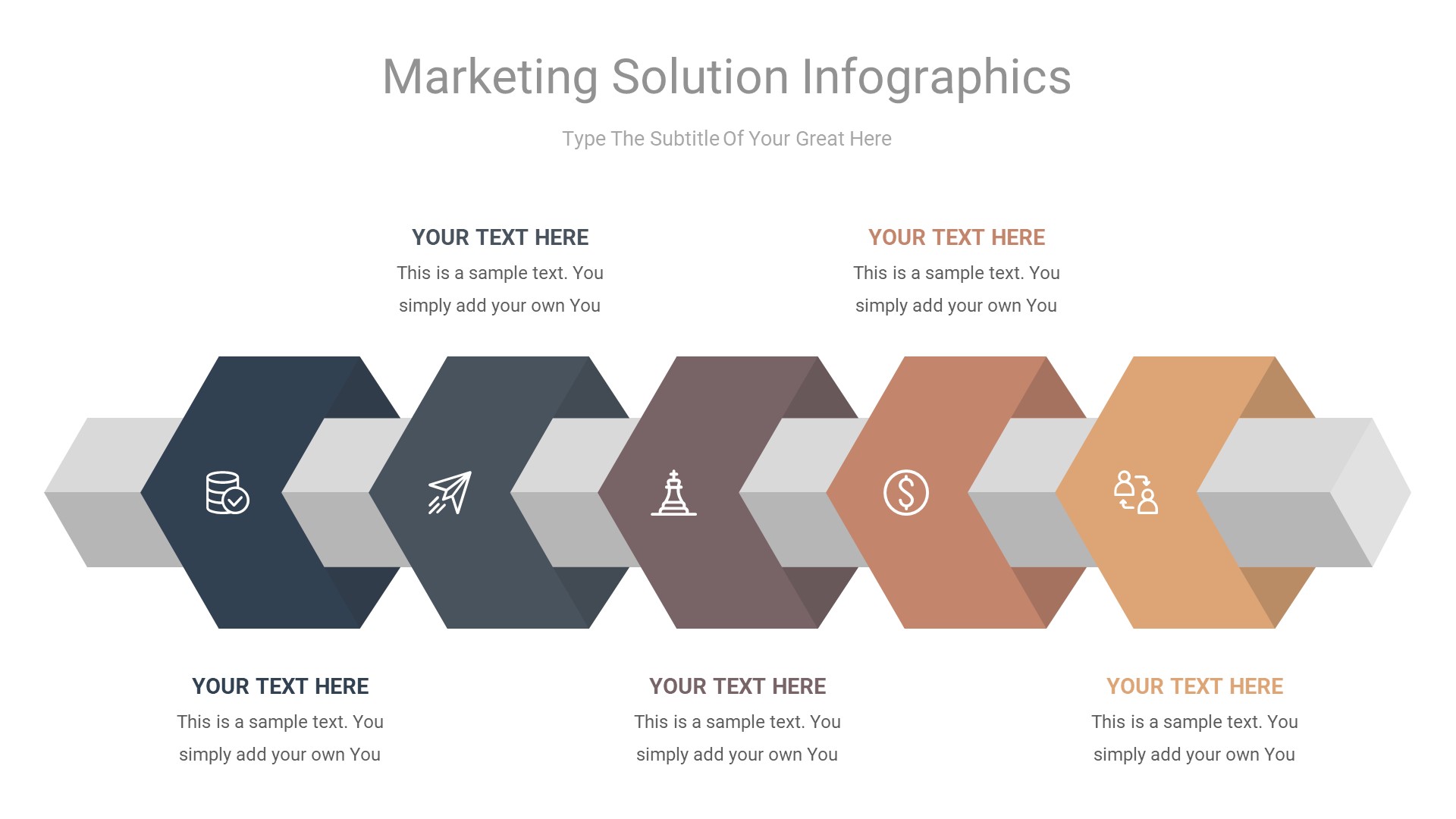 Marketing Solution Infographics

Type The Subtitle Of Your Great Here

YOUR TEXT HERE

This is a sample text. You simply add your own You

YOUR TEXT HERE

This is a sample text. You simply add your own You

YOUR TEXT HERE

This is a sample text. You simply add your own You

YOUR TEXT HERE

This is a sample text. You simply add your own You

YOUR TEXT HERE

This is a sample text. You simply add your own You