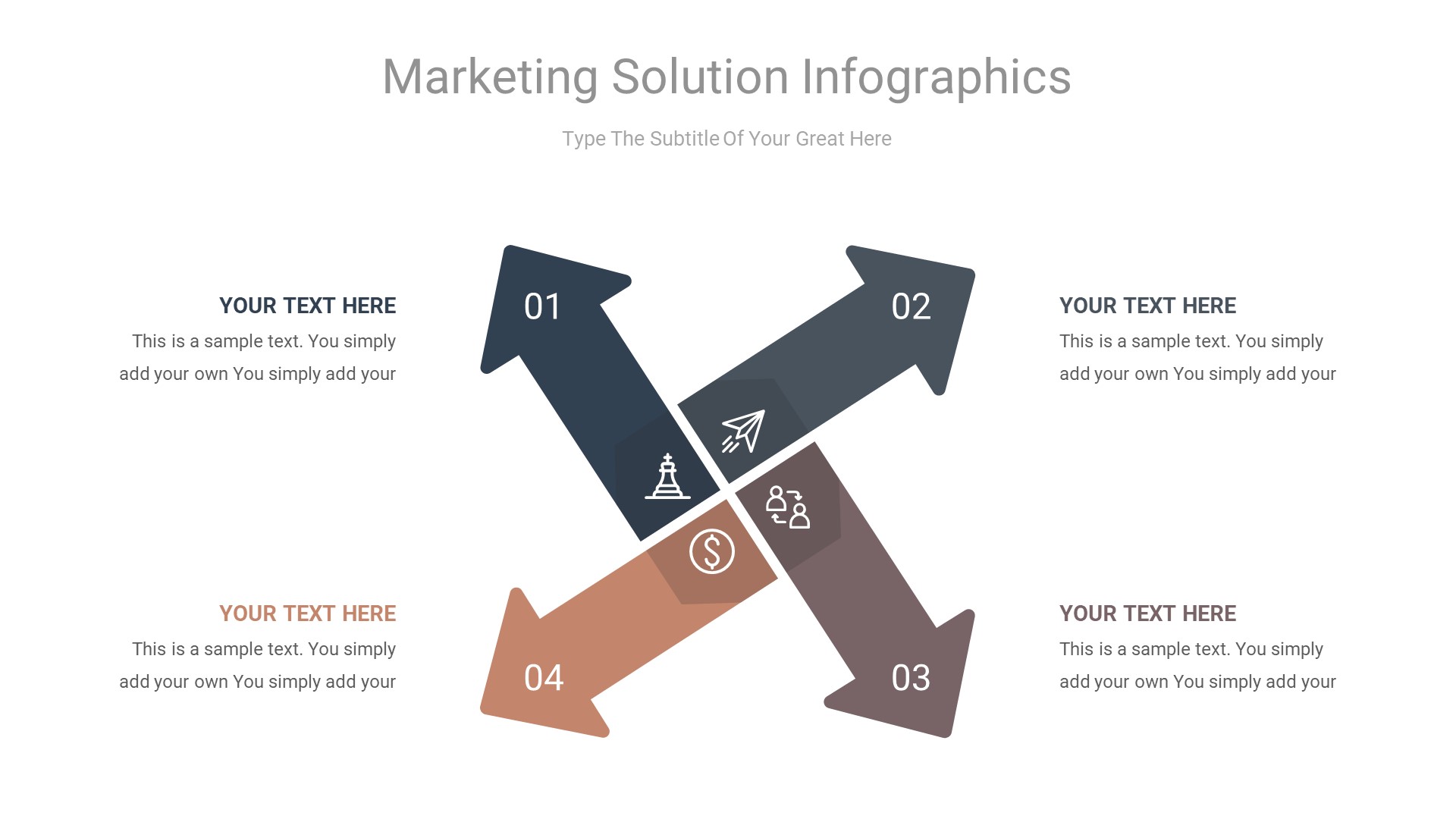 Marketing Solution Infographics

Type The Subtitle Of Your Great Here

YOUR TEXT HERE

This is a sample text. You simply add your own You simply add your

01

02

YOUR TEXT HERE

This is a sample text. You simply add your own You simply add your

YOUR TEXT HERE

This is a sample text. You simply add your own You simply add your

04

03

YOUR TEXT HERE

This is a sample text. You simply add your own You simply add your