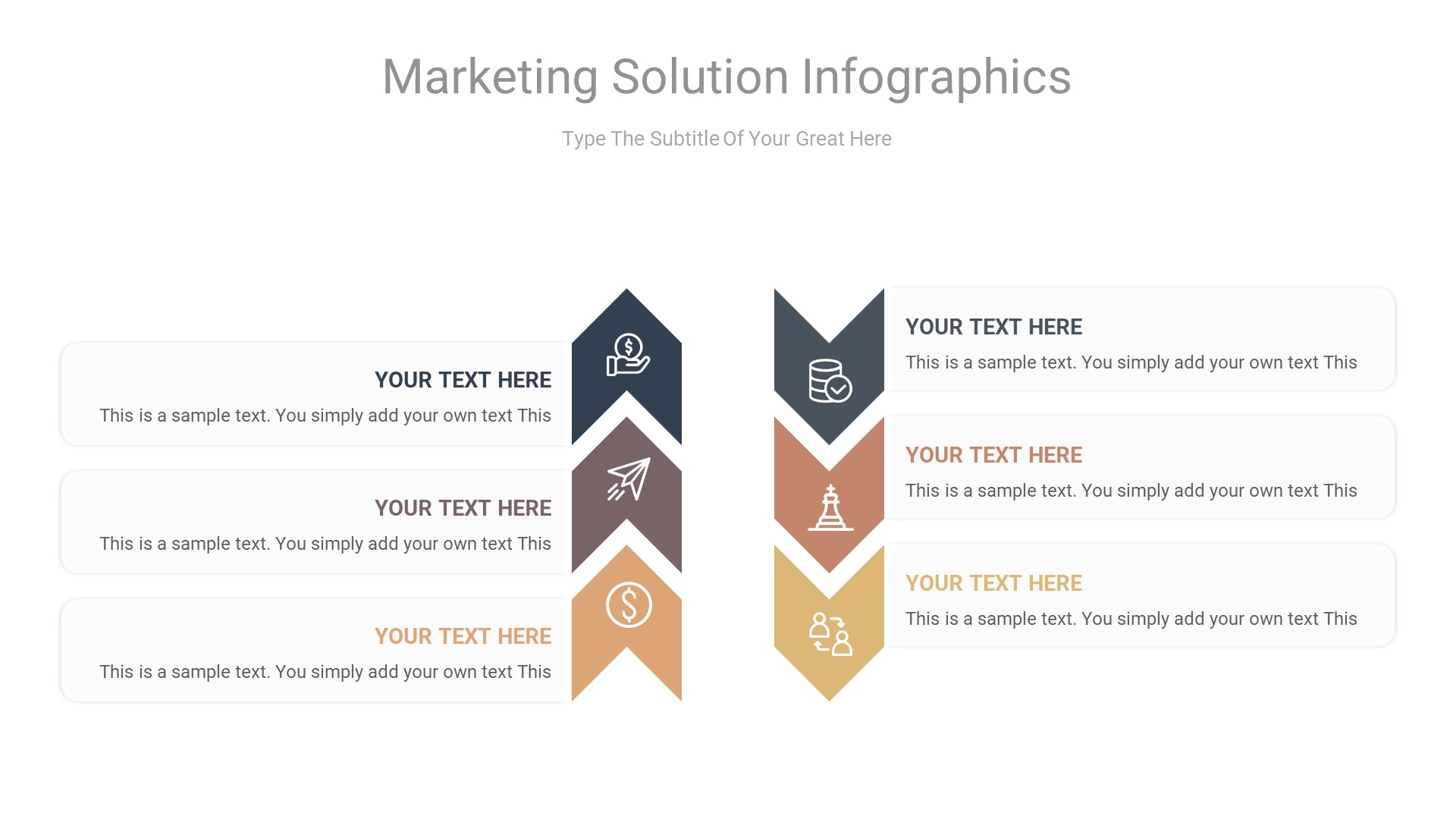 Marketing Solution Infographics

Type The Subtitle Of Your Great Here

YOUR TEXT HERE

This is a sample text. You simply add your own text This

YOUR TEXT HERE

This is a sample text. You simply add your own text This

YOUR TEXT HERE

This is a sample text. You simply add your own text This

YOUR TEXT HERE

This is a sample text. You simply add your own text This

YOUR TEXT HERE

This is a sample text. You simply add your own text This

YOUR TEXT HERE

This is a sample text. You simply add your own text This