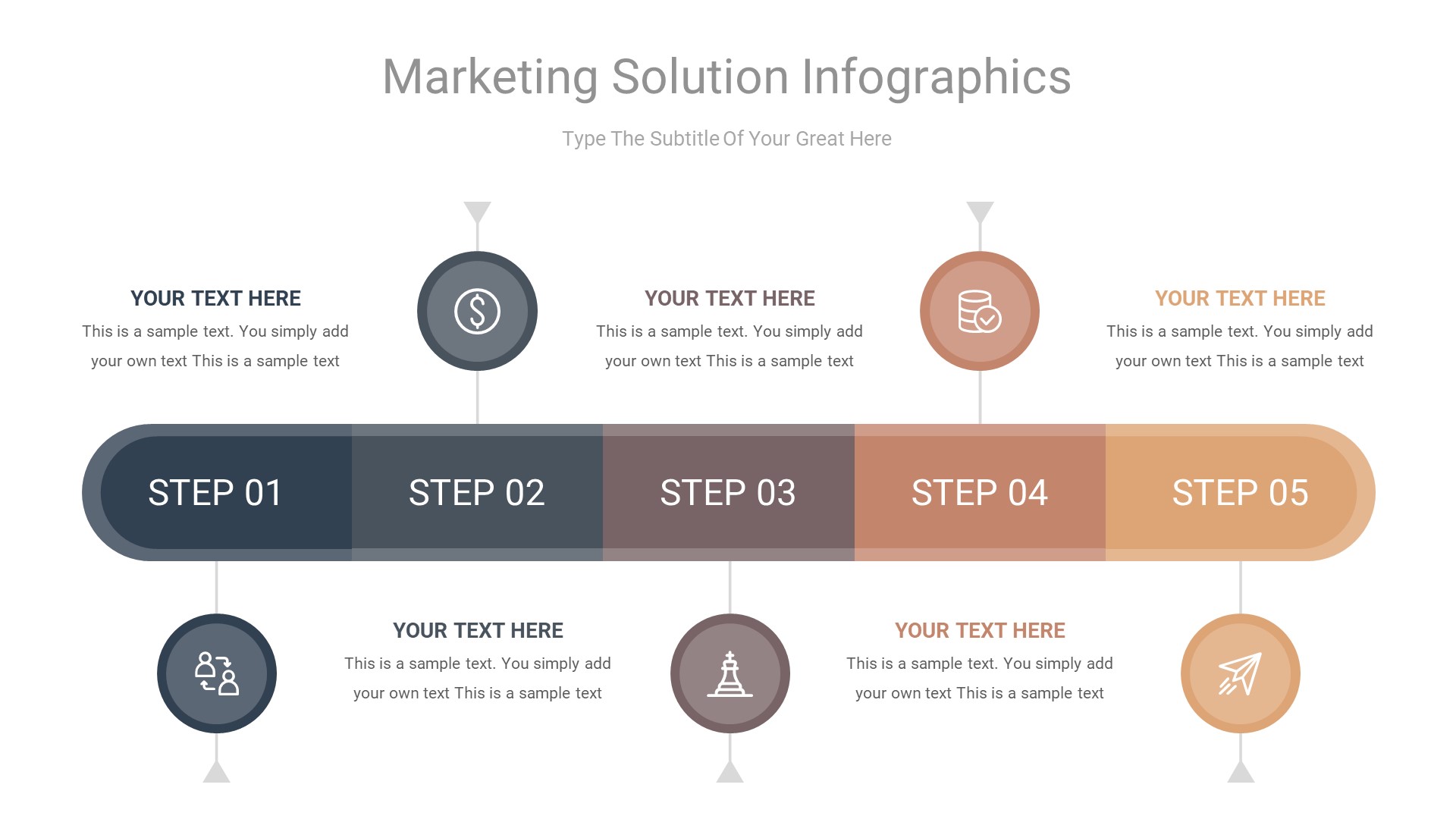 Marketing Solution Infographics

Type The Subtitle Of Your Great Here

YOUR TEXT HERE
This is a sample text. You simply add your own text This is a sample text

YOUR TEXT HERE
This is a sample text. You simply add your own text This is a sample text

YOUR TEXT HERE
This is a sample text. You simply add your own text This is a sample text

STEP 01

STEP 02

STEP 03

STEP 04

STEP 05

YOUR TEXT HERE
This is a sample text. You simply add your own text This is a sample text

YOUR TEXT HERE
This is a sample text. You simply add your own text This is a sample text