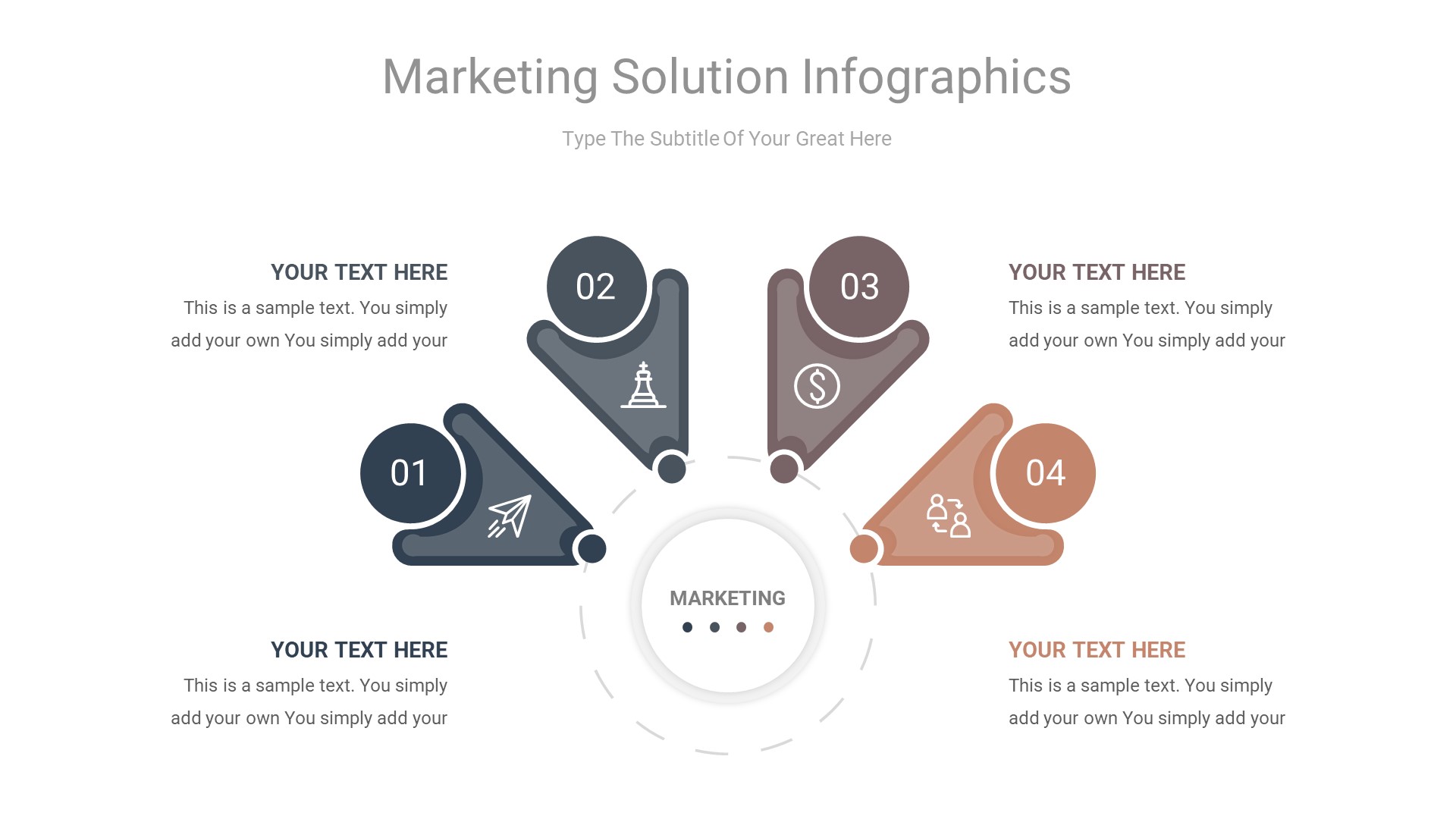 Marketing Solution Infographics

Type The Subtitle Of Your Great Here

YOUR TEXT HERE
This is a sample text. You simply add your own You simply add your

02

03

YOUR TEXT HERE
This is a sample text. You simply add your own You simply add your

01

04

MARKETING

YOUR TEXT HERE
This is a sample text. You simply add your own You simply add your

YOUR TEXT HERE
This is a sample text. You simply add your own You simply add your