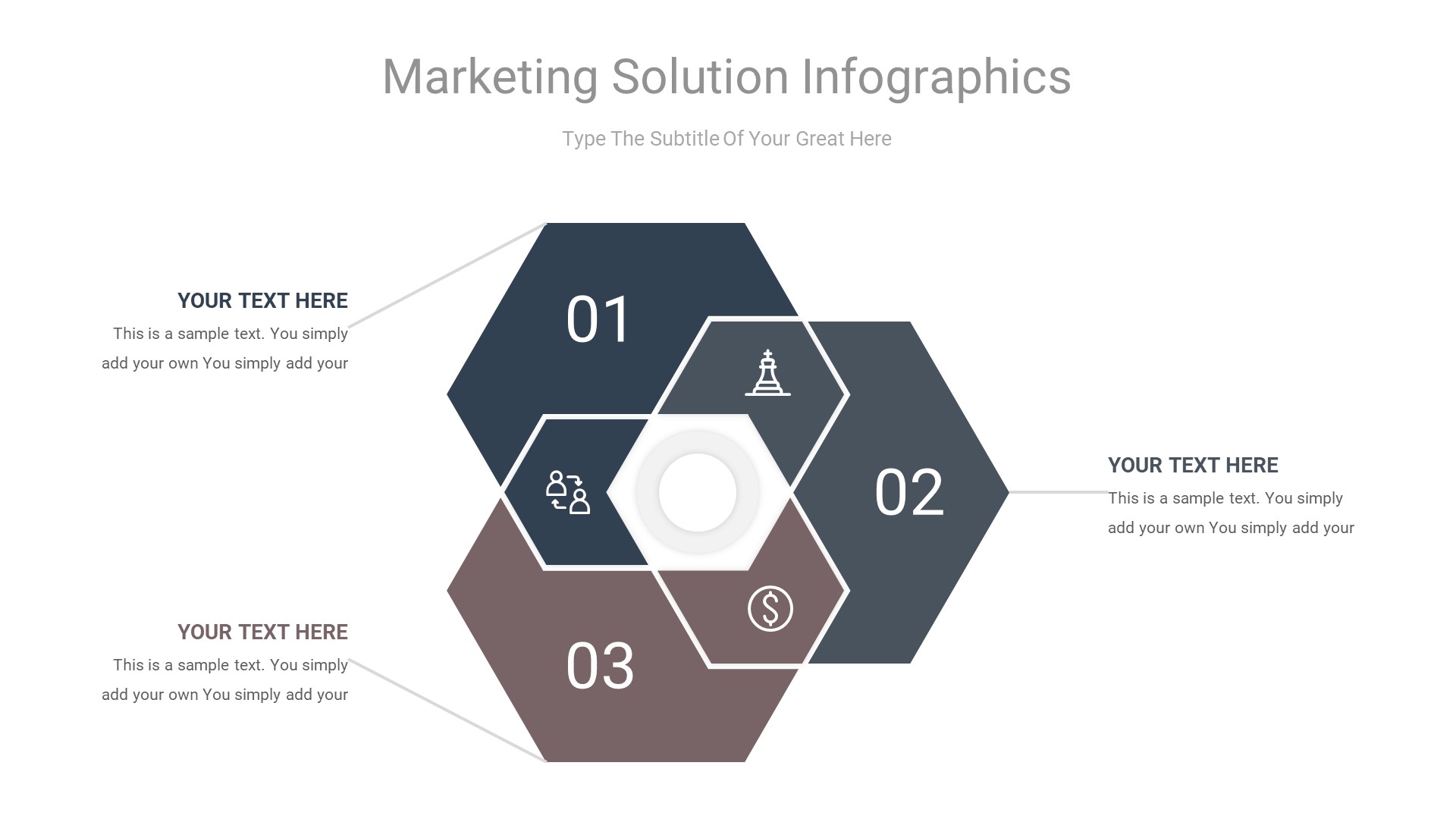 Marketing Solution Infographics

Type The Subtitle Of Your Great Here

YOUR TEXT HERE
This is a sample text. You simply add your own You simply add your

01

02

YOUR TEXT HERE
This is a sample text. You simply add your own You simply add your

YOUR TEXT HERE
This is a sample text. You simply add your own You simply add your

03