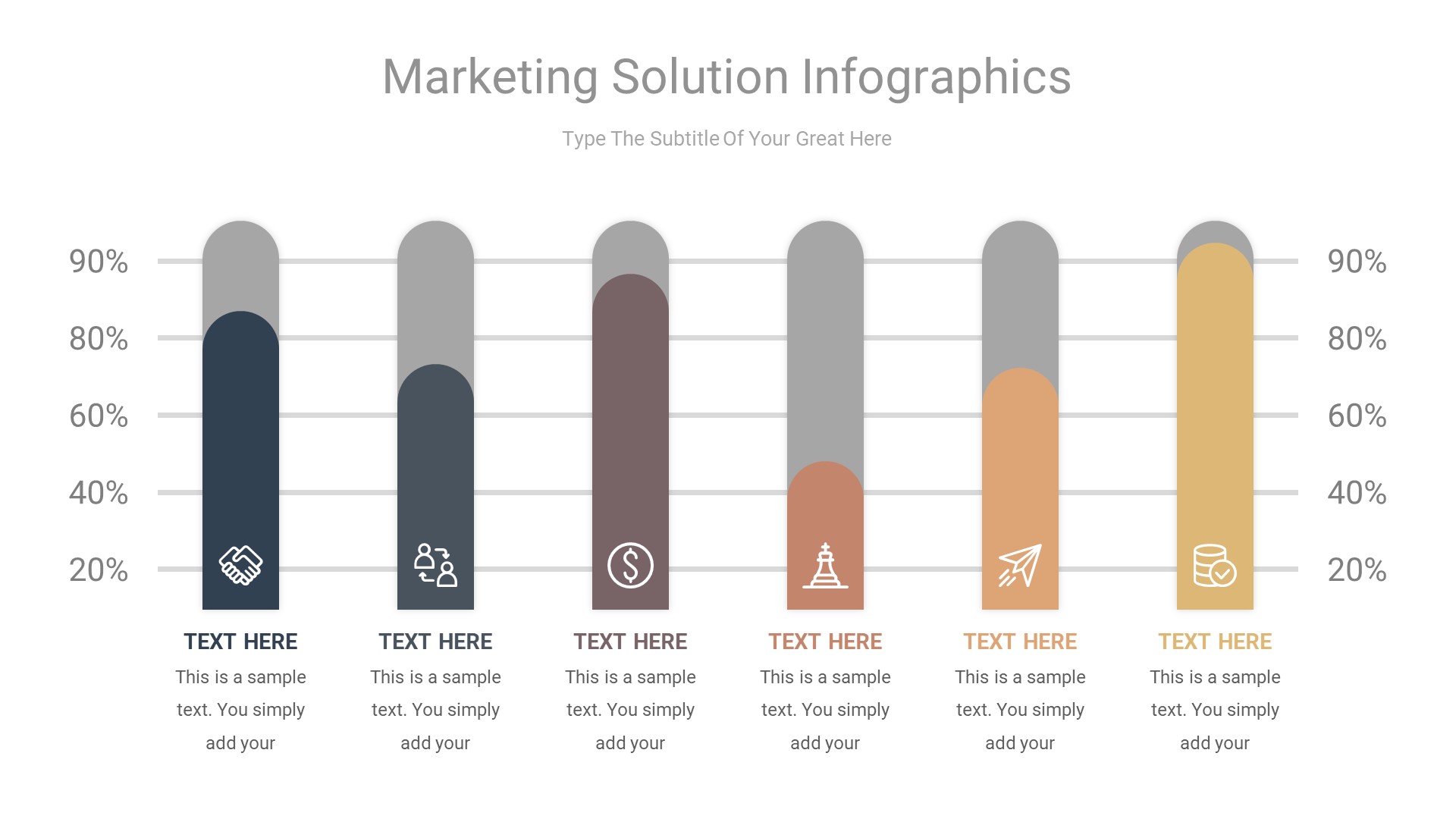 Marketing Solution Infographics

Type The Subtitle Of Your Great Here

90%
80%
60%
40%
20%

90%
80%
60%
40%
20%

TEXT HERE
This is a sample text. You simply add your

TEXT HERE
This is a sample text. You simply add your

TEXT HERE
This is a sample text. You simply add your

TEXT HERE
This is a sample text. You simply add your

TEXT HERE
This is a sample text. You simply add your

TEXT HERE
This is a sample text. You simply add your