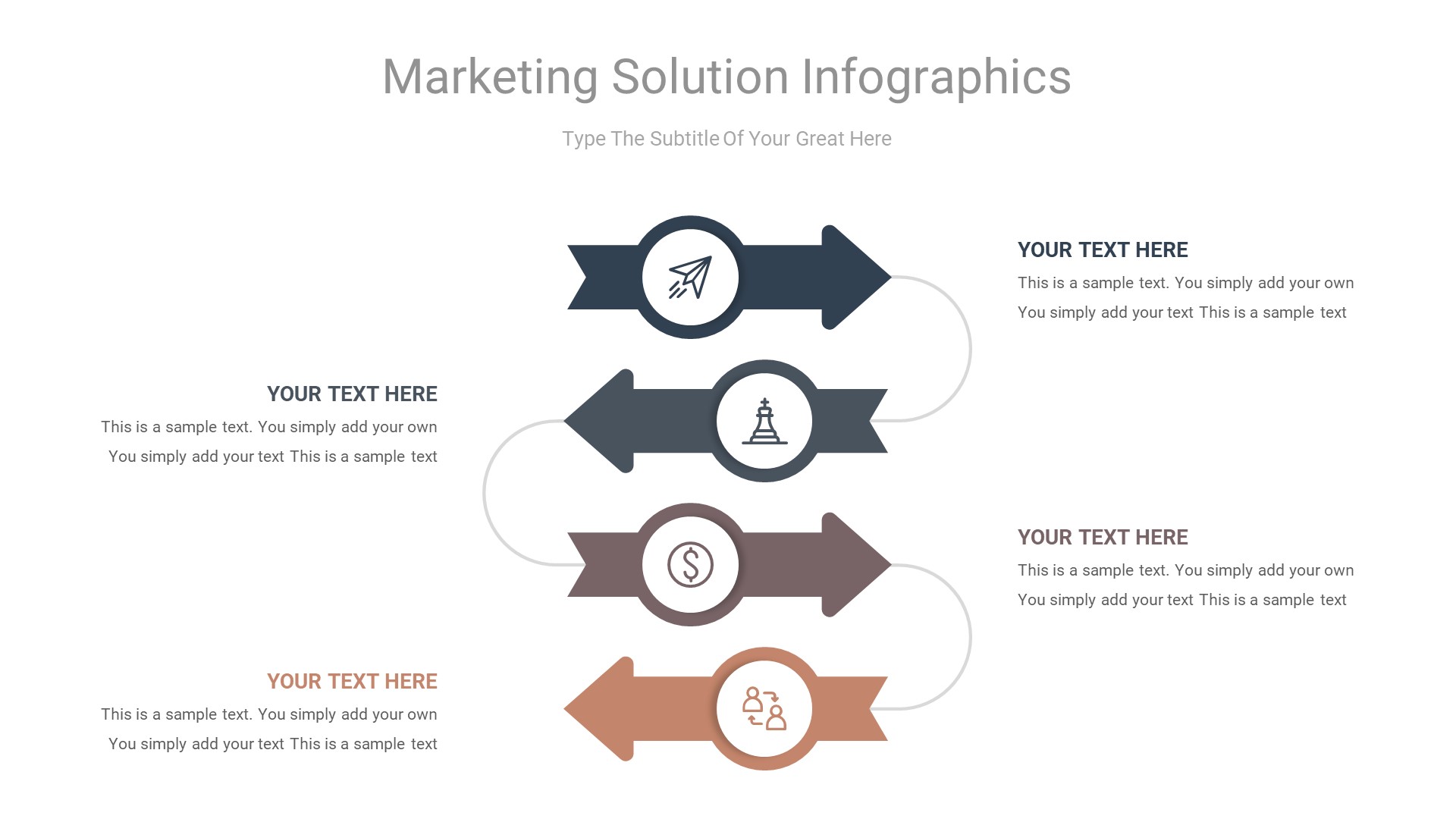 Marketing Solution Infographics

Type The Subtitle Of Your Great Here

YOUR TEXT HERE

This is a sample text. You simply add your own You simply add your text This is a sample text

YOUR TEXT HERE

This is a sample text. You simply add your own You simply add your text This is a sample text

YOUR TEXT HERE

This is a sample text. You simply add your own You simply add your text This is a sample text

YOUR TEXT HERE

This is a sample text. You simply add your own You simply add your text This is a sample text