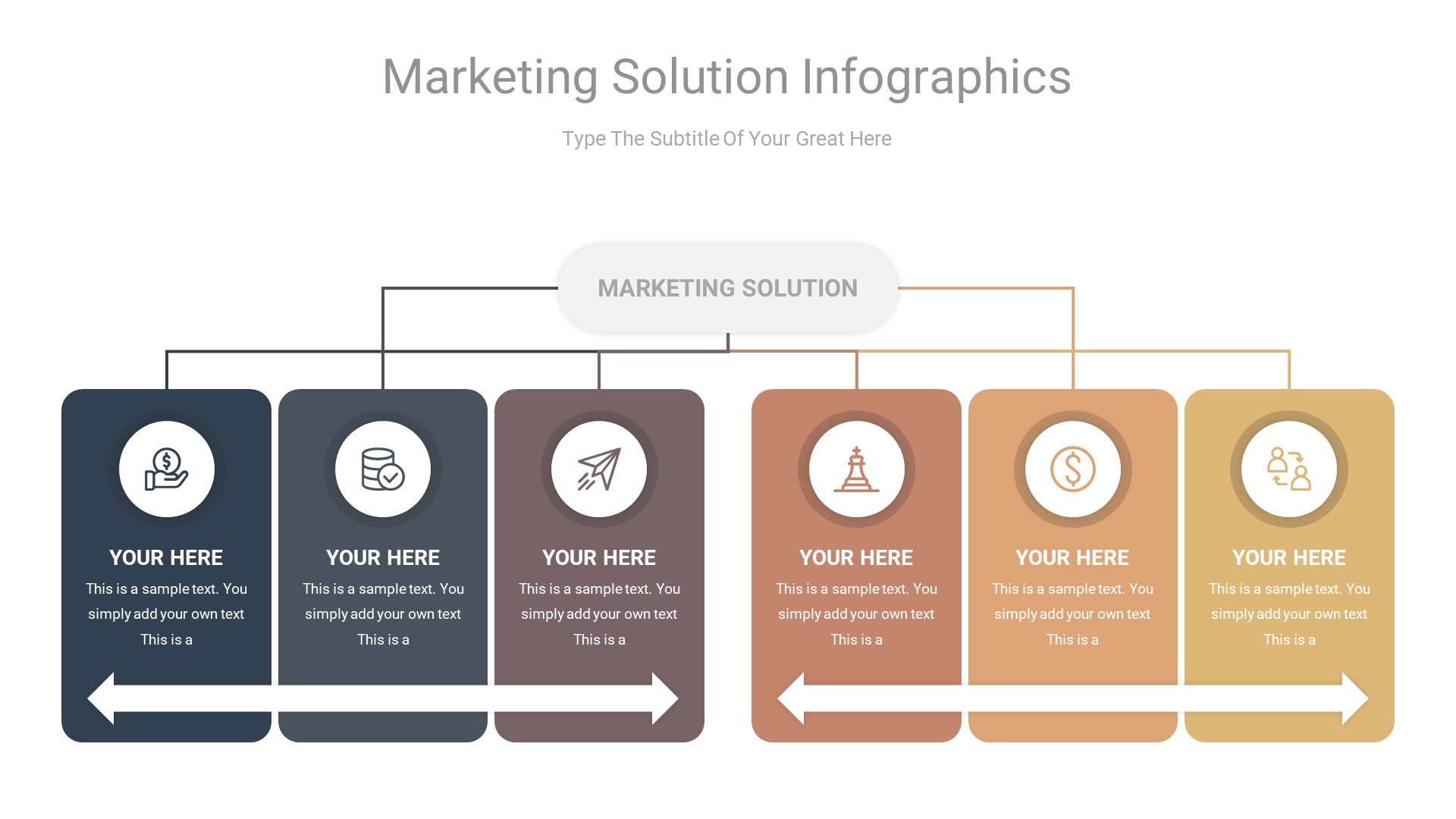 Marketing Solution Infographics

Type The Subtitle Of Your Great Here

MARKETING SOLUTION

YOUR HERE
This is a sample text. You simply add your own text This is a

YOUR HERE
This is a sample text. You simply add your own text This is a

YOUR HERE
This is a sample text. You simply add your own text This is a

YOUR HERE
This is a sample text. You simply add your own text This is a

YOUR HERE
This is a sample text. You simply add your own text This is a

YOUR HERE
This is a sample text. You simply add your own text This is a