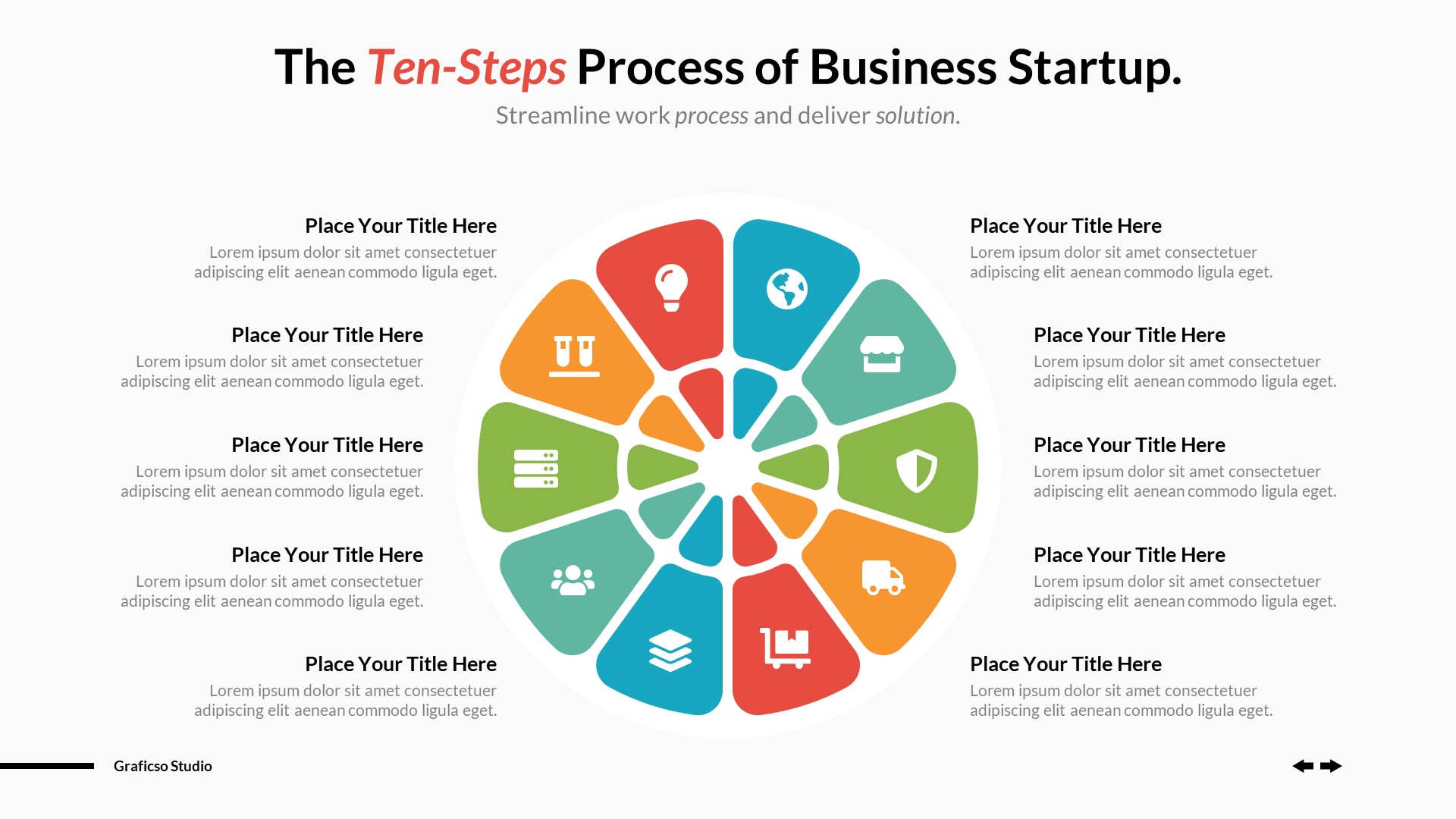 The Ten-Steps Process of Business Startup.

Streamline work process and deliver solution.

Place Your Title Here
Lorem ipsum dolor sit amet consectetuer adipiscing elit aenean commodo ligula eget.

Place Your Title Here
Lorem ipsum dolor sit amet consectetuer adipiscing elit aenean commodo ligula eget.

Place Your Title Here
Lorem ipsum dolor sit amet consectetuer adipiscing elit aenean commodo ligula eget.

Place Your Title Here
Lorem ipsum dolor sit amet consectetuer adipiscing elit aenean commodo ligula eget.

Place Your Title Here
Lorem ipsum dolor sit amet consectetuer adipiscing elit aenean commodo ligula eget.

Place Your Title Here
Lorem ipsum dolor sit amet consectetuer adipiscing elit aenean commodo ligula eget.

Place Your Title Here
Lorem ipsum dolor sit amet consectetuer adipiscing elit aenean commodo ligula eget.

Place Your Title Here
Lorem ipsum dolor sit amet consectetuer adipiscing elit aenean commodo ligula eget.

Place Your Title Here
Lorem ipsum dolor sit amet consectetuer adipiscing elit aenean commodo ligula eget.

Place Your Title Here
Lorem ipsum dolor sit amet consectetuer adipiscing elit aenean commodo ligula eget.

Graficso Studio