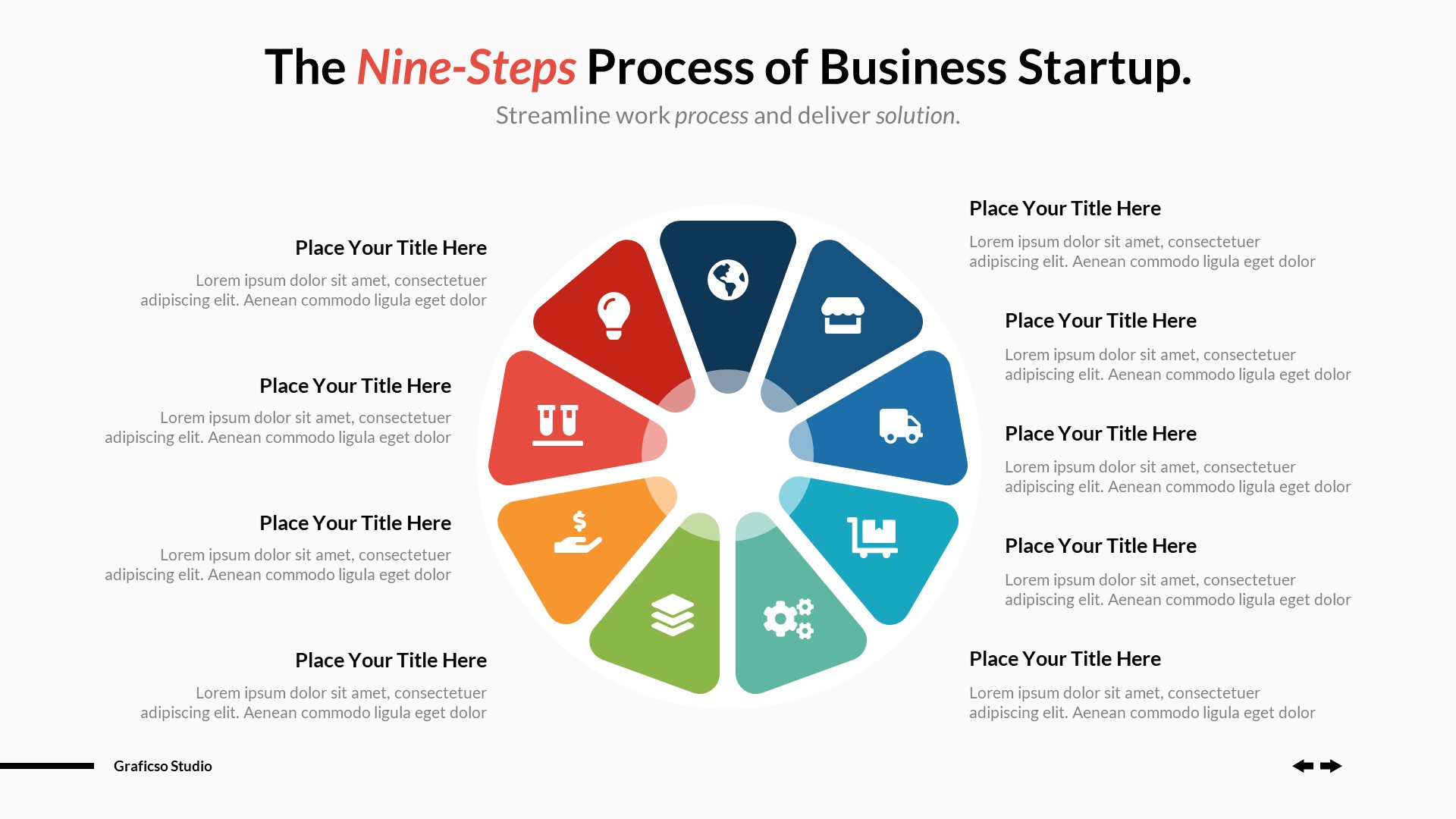 The Nine-Steps Process of Business Startup.

Streamline work process and deliver solution.

Place Your Title Here

Lorem ipsum dolor sit amet, consectetuer adipiscing elit. Aenean commodo ligula eget dolor

Place Your Title Here

Lorem ipsum dolor sit amet, consectetuer adipiscing elit. Aenean commodo ligula eget dolor

Place Your Title Here

Lorem ipsum dolor sit amet, consectetuer adipiscing elit. Aenean commodo ligula eget dolor

Place Your Title Here

Lorem ipsum dolor sit amet, consectetuer adipiscing elit. Aenean commodo ligula eget dolor

Place Your Title Here

Lorem ipsum dolor sit amet, consectetuer adipiscing elit. Aenean commodo ligula eget dolor

Place Your Title Here

Lorem ipsum dolor sit amet, consectetuer adipiscing elit. Aenean commodo ligula eget dolor

Place Your Title Here

Lorem ipsum dolor sit amet, consectetuer adipiscing elit. Aenean commodo ligula eget dolor

Place Your Title Here

Lorem ipsum dolor sit amet, consectetuer adipiscing elit. Aenean commodo ligula eget dolor

Place Your Title Here

Lorem ipsum dolor sit amet, consectetuer adipiscing elit. Aenean commodo ligula eget dolor

Graficso Studio