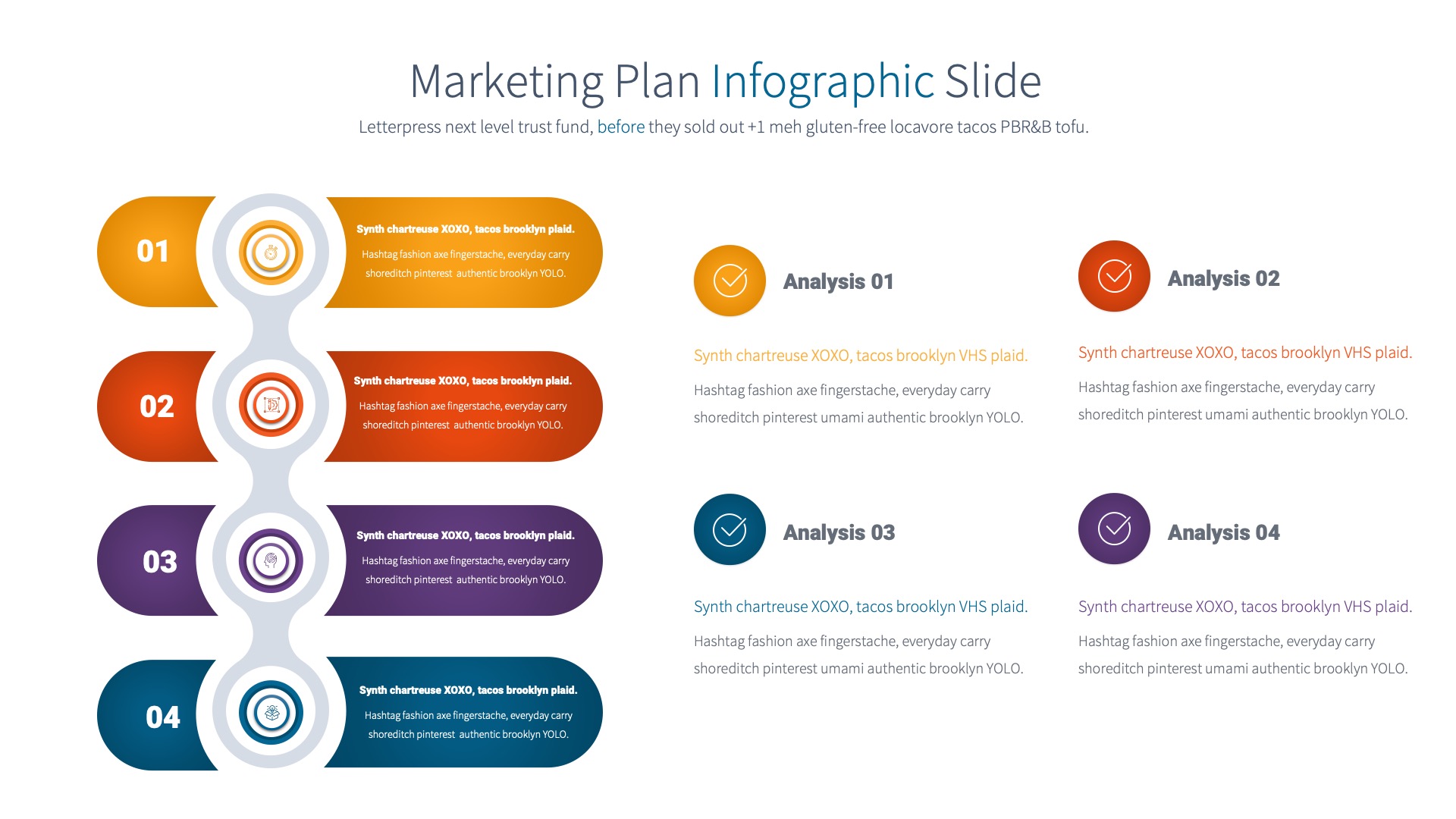 Marketing Plan Infographic Slide

Letterpress next level trust fund, before they sold out +1 meh gluten-free locavore tacos PBR&B tofu.

01

Synth chartreuse XOXO, tacos brooklyn plaid.

Hashtag fashion axe fingerstache, everyday carry shoreditch pinterest authentic brooklyn YOLO.

02

Synth chartreuse XOXO, tacos brooklyn plaid.

Hashtag fashion axe fingerstache, everyday carry shoreditch pinterest authentic brooklyn YOLO.

03

Synth chartreuse XOXO, tacos brooklyn plaid.

Hashtag fashion axe fingerstache, everyday carry shoreditch pinterest authentic brooklyn YOLO.

04

Synth chartreuse XOXO, tacos brooklyn plaid.

Hashtag fashion axe fingerstache, everyday carry shoreditch pinterest authentic brooklyn YOLO.

Analysis 01

Synth chartreuse XOXO, tacos brooklyn VHS plaid.

Hashtag fashion axe fingerstache, everyday carry shoreditch pinterest umami authentic brooklyn YOLO.

Analysis 02

Synth chartreuse XOXO, tacos brooklyn VHS plaid.

Hashtag fashion axe fingerstache, everyday carry shoreditch pinterest umami authentic brooklyn YOLO.

Analysis 03

Synth chartreuse XOXO, tacos brooklyn VHS plaid.

Hashtag fashion axe fingerstache, everyday carry shoreditch pinterest umami authentic brooklyn YOLO.

Analysis 04

Synth chartreuse XOXO, tacos brooklyn VHS plaid.

Hashtag fashion axe fingerstache, everyday carry shoreditch pinterest umami authentic brooklyn YOLO.