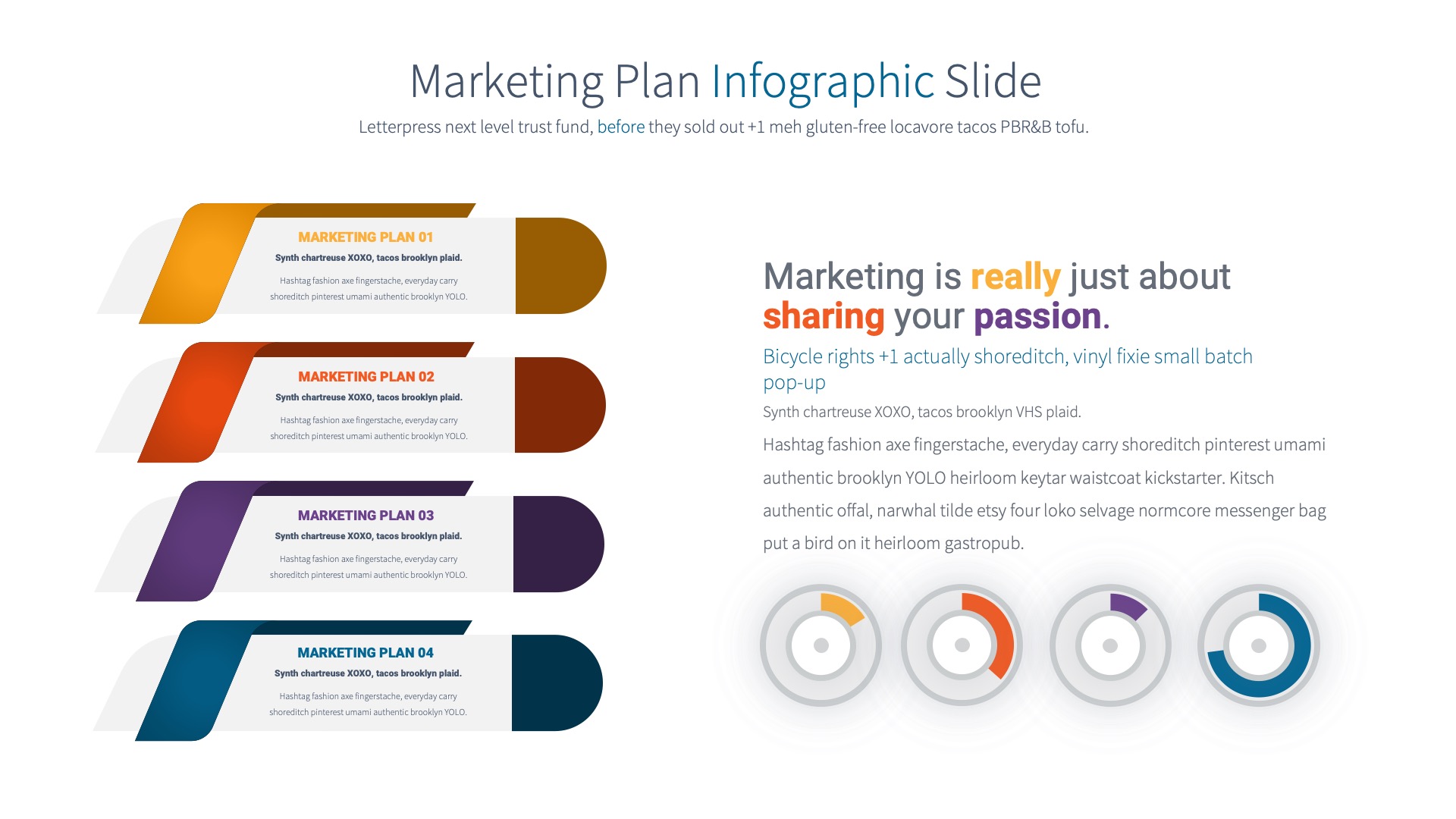 Marketing Plan Infographic Slide

Letterpress next level trust fund, before they sold out +1 meh gluten-free locavore tacos PBR&B tofu.

MARKETING PLAN 01

Synth chartreuse XOXO, tacos brooklyn plaid.

Hashtag fashion axe fingerstache, everyday carry shoreditch pinterest umami authentic brooklyn YOLO.

MARKETING PLAN 02

Synth chartreuse XOXO, tacos brooklyn plaid.

Hashtag fashion axe fingerstache, everyday carry shoreditch pinterest umami authentic brooklyn YOLO.

MARKETING PLAN 03

Synth chartreuse XOXO, tacos brooklyn plaid.

Hashtag fashion axe fingerstache, everyday carry shoreditch pinterest umami authentic brooklyn YOLO.

MARKETING PLAN 04

Synth chartreuse XOXO, tacos brooklyn plaid.

Hashtag fashion axe fingerstache, everyday carry shoreditch pinterest umami authentic brooklyn YOLO.

Marketing is really just about sharing your passion.

Bicycle rights +1 actually shoreditch, vinyl fixie small batch pop-up

Synth chartreuse XOXO, tacos brooklyn VHS plaid.

Hashtag fashion axe fingerstache, everyday carry shoreditch pinterest umami authentic brooklyn YOLO heirloom keytar waistcoat kickstarter. Kitsch authentic offal, narwhal tilde etsy four loko selvage normcore messenger bag put a bird on it heirloom gastropub.