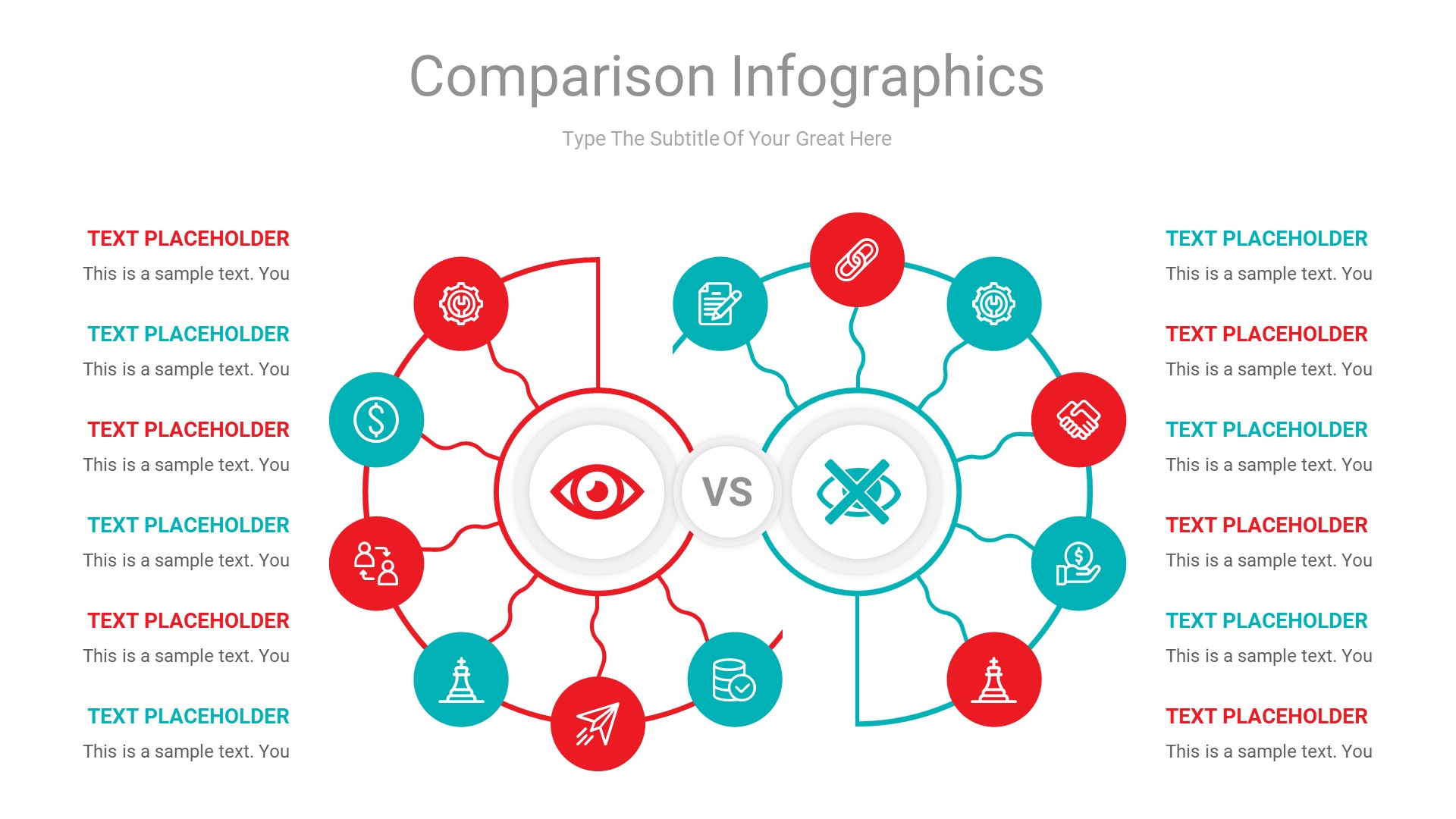 Comparison Infographics

Type The Subtitle Of Your Great Here

TEXT PLACEHOLDER
This is a sample text. You

TEXT PLACEHOLDER
This is a sample text. You

TEXT PLACEHOLDER
This is a sample text. You

TEXT PLACEHOLDER
This is a sample text. You

TEXT PLACEHOLDER
This is a sample text. You

TEXT PLACEHOLDER
This is a sample text. You

VS

TEXT PLACEHOLDER
This is a sample text. You

TEXT PLACEHOLDER
This is a sample text. You

TEXT PLACEHOLDER
This is a sample text. You

TEXT PLACEHOLDER
This is a sample text. You

TEXT PLACEHOLDER
This is a sample text. You

TEXT PLACEHOLDER
This is a sample text. You