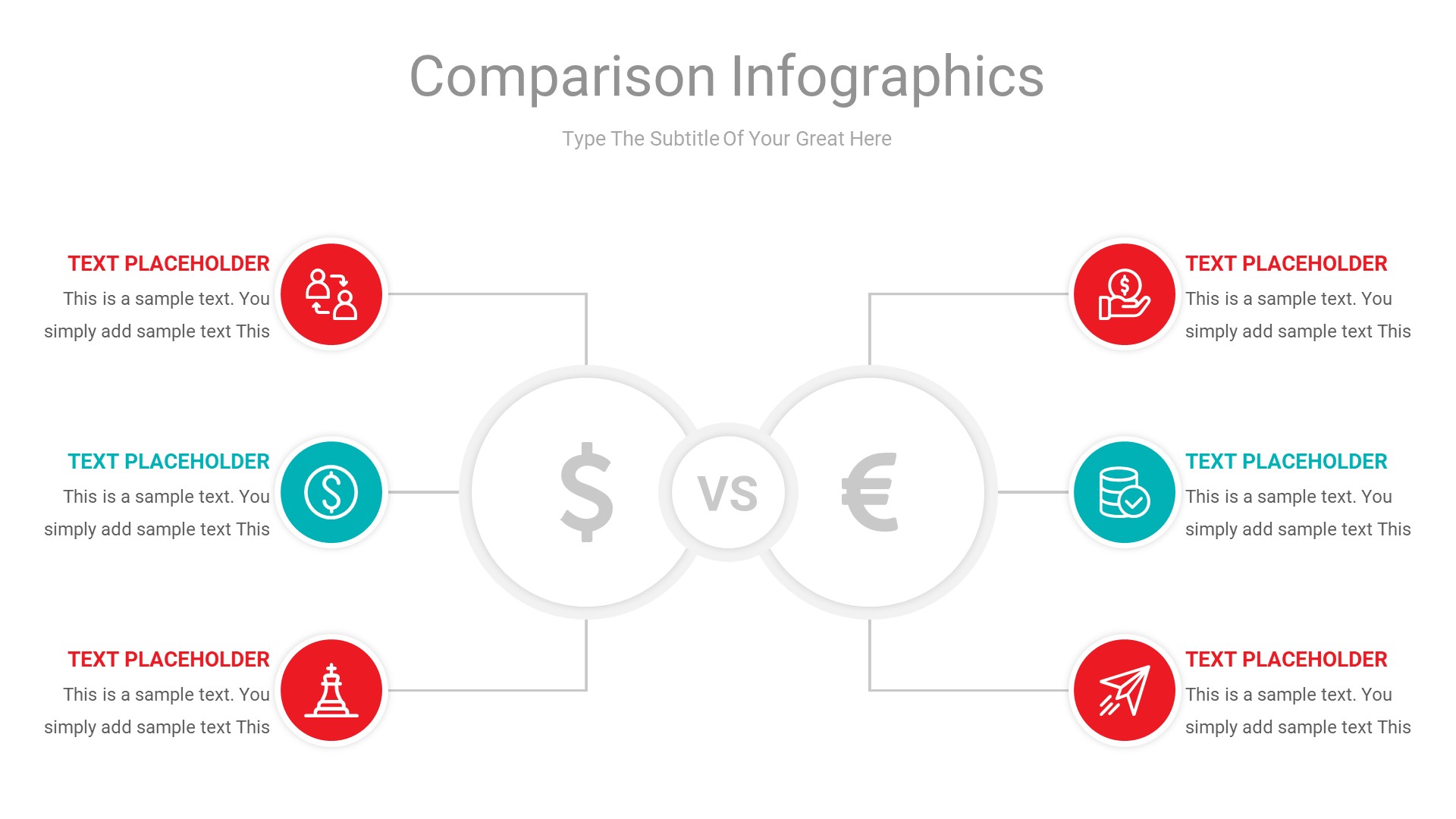 Comparison Infographics

Type The Subtitle Of Your Great Here

TEXT PLACEHOLDER
This is a sample text. You simply add sample text This

TEXT PLACEHOLDER
This is a sample text. You simply add sample text This

TEXT PLACEHOLDER
This is a sample text. You simply add sample text This

$

VS

€

TEXT PLACEHOLDER
This is a sample text. You simply add sample text This

TEXT PLACEHOLDER
This is a sample text. You simply add sample text This

TEXT PLACEHOLDER
This is a sample text. You simply add sample text This