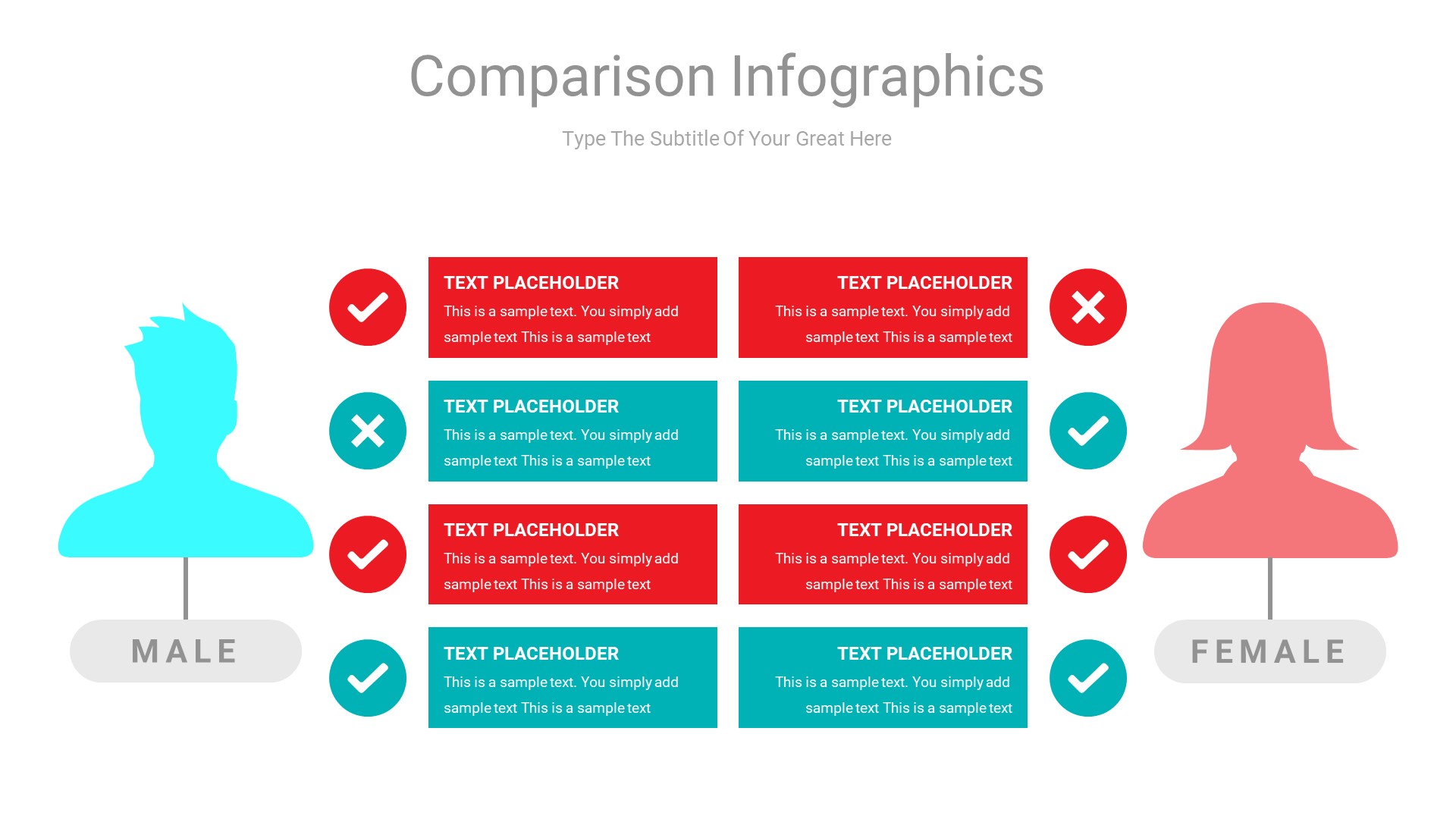 Comparison Infographics

Type The Subtitle Of Your Great Here

MALE

TEXT PLACEHOLDER
This is a sample text. You simply add sample text This is a sample text

TEXT PLACEHOLDER
This is a sample text. You simply add sample text This is a sample text

TEXT PLACEHOLDER
This is a sample text. You simply add sample text This is a sample text

TEXT PLACEHOLDER
This is a sample text. You simply add sample text This is a sample text

TEXT PLACEHOLDER
This is a sample text. You simply add sample text This is a sample text

TEXT PLACEHOLDER
This is a sample text. You simply add sample text This is a sample text

TEXT PLACEHOLDER
This is a sample text. You simply add sample text This is a sample text

TEXT PLACEHOLDER
This is a sample text. You simply add sample text This is a sample text

FEMALE