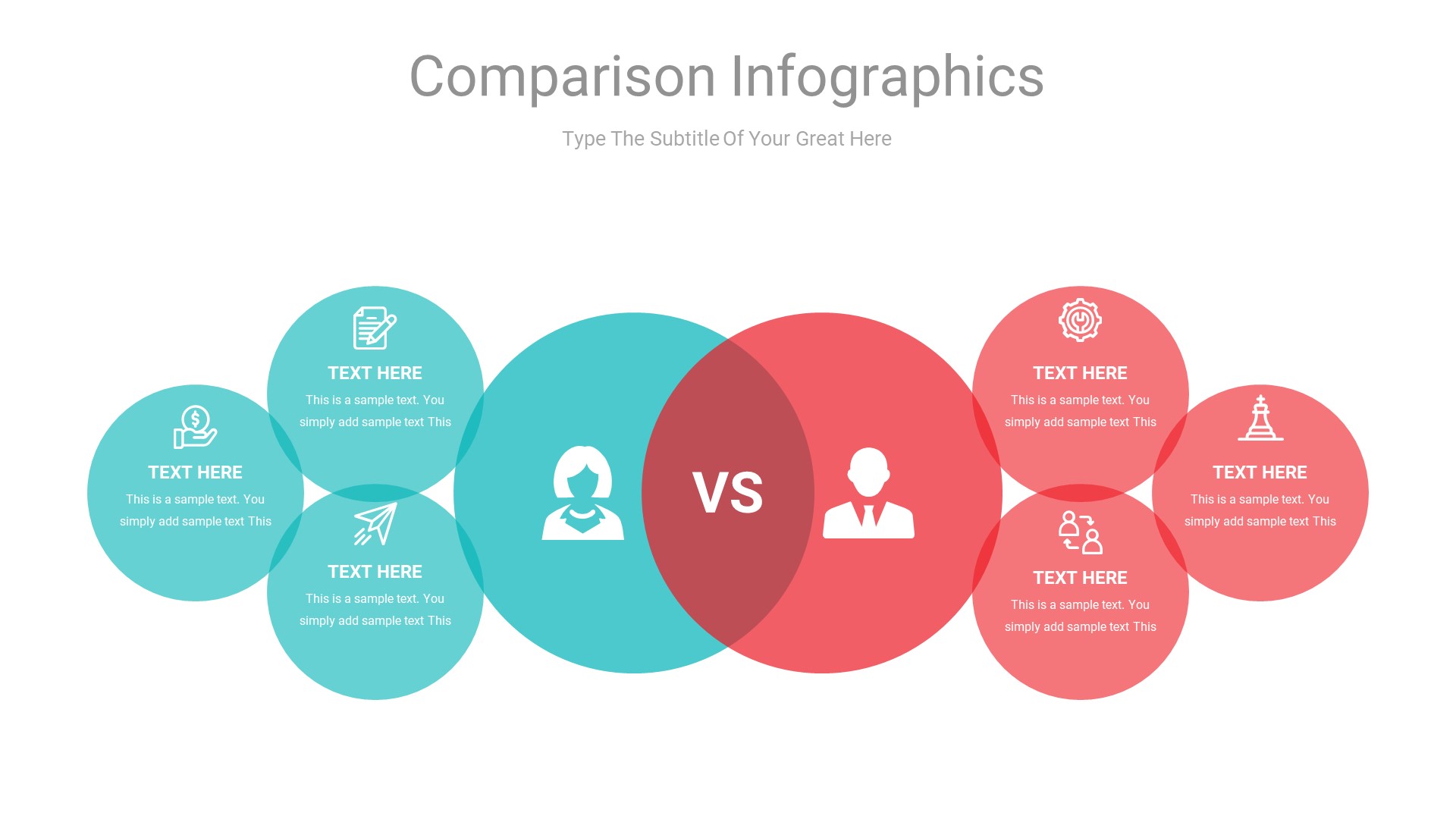 Comparison Infographics

Type The Subtitle Of Your Great Here

TEXT HERE
This is a sample text. You simply add sample text This

TEXT HERE
This is a sample text. You simply add sample text This

TEXT HERE
This is a sample text. You simply add sample text This

VS

TEXT HERE
This is a sample text. You simply add sample text This

TEXT HERE
This is a sample text. You simply add sample text This

TEXT HERE
This is a sample text. You simply add sample text This