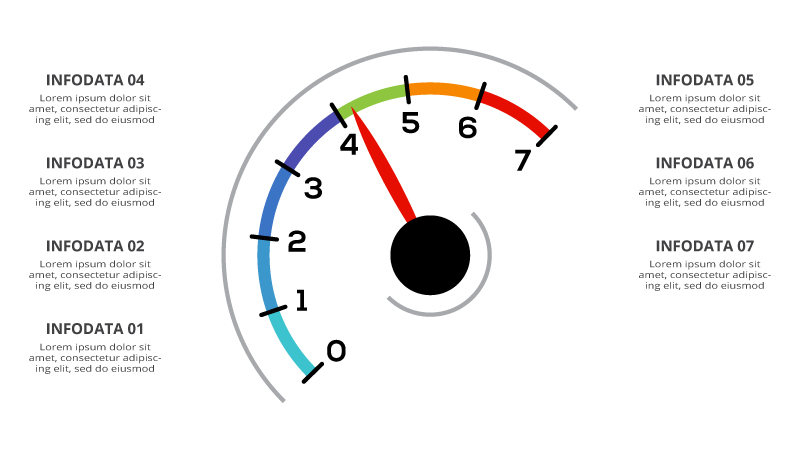 INFODATA 04
Lorem ipsum dolor sit amet, consectetur adipiscing elit, sed do eiusmod

INFODATA 03
Lorem ipsum dolor sit amet, consectetur adipiscing elit, sed do eiusmod

INFODATA 02
Lorem ipsum dolor sit amet, consectetur adipiscing elit, sed do eiusmod

INFODATA 01
Lorem ipsum dolor sit amet, consectetur adipiscing elit, sed do eiusmod

0
1
2
3
4
5
6
7

INFODATA 05
Lorem ipsum dolor sit amet, consectetur adipiscing elit, sed do eiusmod

INFODATA 06
Lorem ipsum dolor sit amet, consectetur adipiscing elit, sed do eiusmod

INFODATA 07
Lorem ipsum dolor sit amet, consectetur adipiscing elit, sed do eiusmod