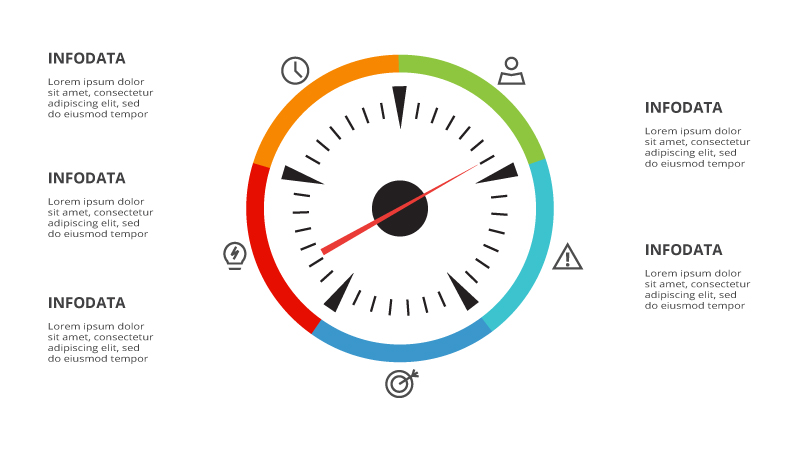 INFODATA

Lorem ipsum dolor sit amet, consectetur adipiscing elit, sed do eiusmod tempor

INFODATA

Lorem ipsum dolor sit amet, consectetur adipiscing elit, sed do eiusmod tempor

INFODATA

Lorem ipsum dolor sit amet, consectetur adipiscing elit, sed do eiusmod tempor

INFODATA

Lorem ipsum dolor sit amet, consectetur adipiscing elit, sed do eiusmod tempor

INFODATA

Lorem ipsum dolor sit amet, consectetur adipiscing elit, sed do eiusmod tempor