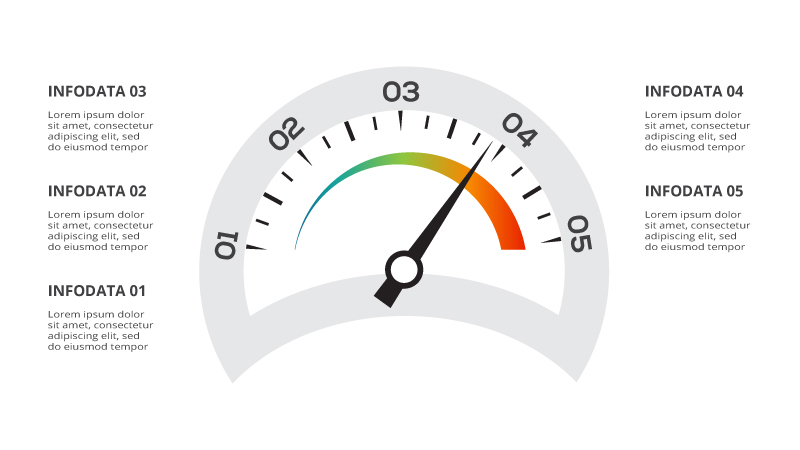 INFODATA 03

Lorem ipsum dolor sit amet, consectetur adipiscing elit, sed do eiusmod tempor

INFODATA 02

Lorem ipsum dolor sit amet, consectetur adipiscing elit, sed do eiusmod tempor

INFODATA 01

Lorem ipsum dolor sit amet, consectetur adipiscing elit, sed do eiusmod tempor

01 02 03 04 05

INFODATA 04

Lorem ipsum dolor sit amet, consectetur adipiscing elit, sed do eiusmod tempor

INFODATA 05

Lorem ipsum dolor sit amet, consectetur adipiscing elit, sed do eiusmod tempor