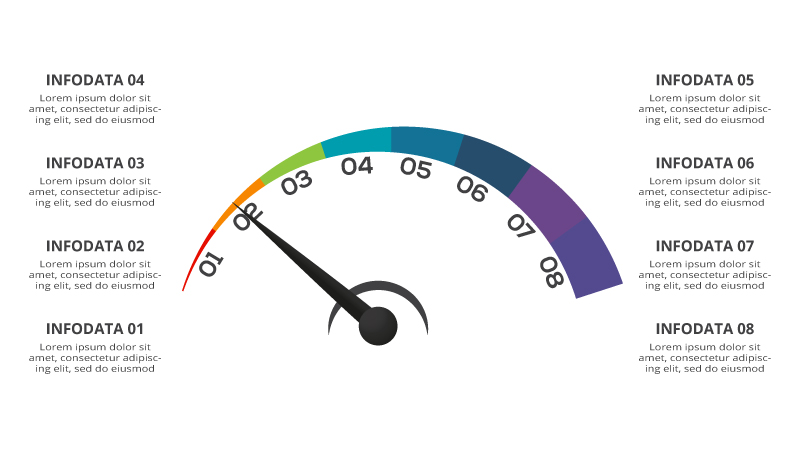 INFODATA 04
Lorem ipsum dolor sit amet, consectetur adipiscing elit, sed do eiusmod

INFODATA 03
Lorem ipsum dolor sit amet, consectetur adipiscing elit, sed do eiusmod

INFODATA 02
Lorem ipsum dolor sit amet, consectetur adipiscing elit, sed do eiusmod

INFODATA 01
Lorem ipsum dolor sit amet, consectetur adipiscing elit, sed do eiusmod

01 02 03 04 05 06 07 08

INFODATA 05
Lorem ipsum dolor sit amet, consectetur adipiscing elit, sed do eiusmod

INFODATA 06
Lorem ipsum dolor sit amet, consectetur adipiscing elit, sed do eiusmod

INFODATA 07
Lorem ipsum dolor sit amet, consectetur adipiscing elit, sed do eiusmod

INFODATA 08
Lorem ipsum dolor sit amet, consectetur adipiscing elit, sed do eiusmod