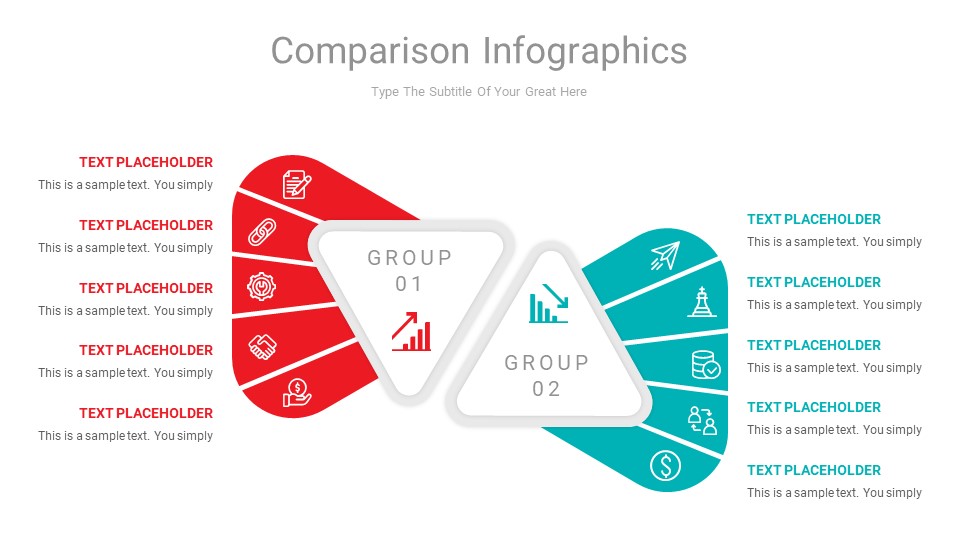 Comparison Infographics

Type The Subtitle Of Your Great Here

TEXT PLACEHOLDER
This is a sample text. You simply

TEXT PLACEHOLDER
This is a sample text. You simply

TEXT PLACEHOLDER
This is a sample text. You simply

TEXT PLACEHOLDER
This is a sample text. You simply

TEXT PLACEHOLDER
This is a sample text. You simply

GROUP
01

GROUP
02

TEXT PLACEHOLDER
This is a sample text. You simply

TEXT PLACEHOLDER
This is a sample text. You simply

TEXT PLACEHOLDER
This is a sample text. You simply

TEXT PLACEHOLDER
This is a sample text. You simply

TEXT PLACEHOLDER
This is a sample text. You simply