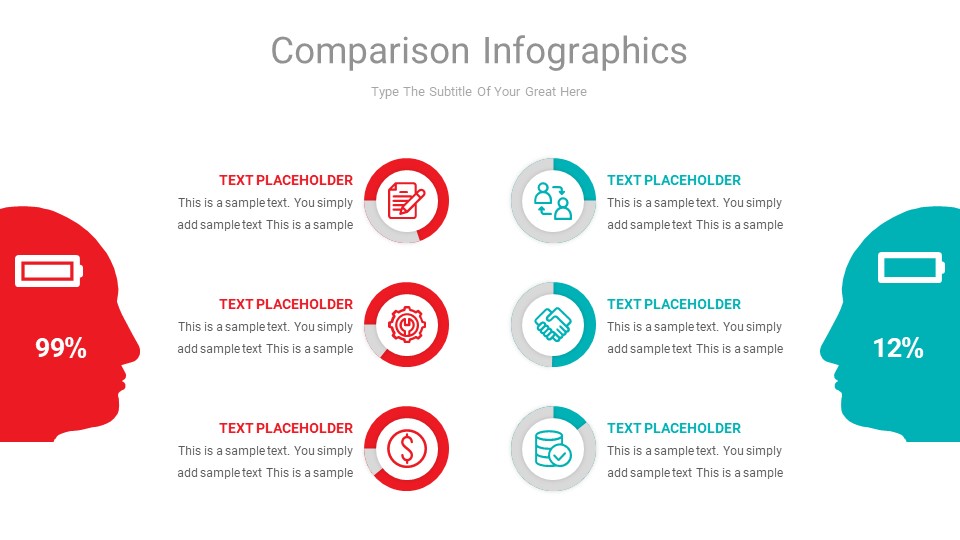 Comparison Infographics

Type The Subtitle Of Your Great Here

99%

TEXT PLACEHOLDER
This is a sample text. You simply add sample text This is a sample

TEXT PLACEHOLDER
This is a sample text. You simply add sample text This is a sample

TEXT PLACEHOLDER
This is a sample text. You simply add sample text This is a sample

TEXT PLACEHOLDER
This is a sample text. You simply add sample text This is a sample

TEXT PLACEHOLDER
This is a sample text. You simply add sample text This is a sample

TEXT PLACEHOLDER
This is a sample text. You simply add sample text This is a sample

12%