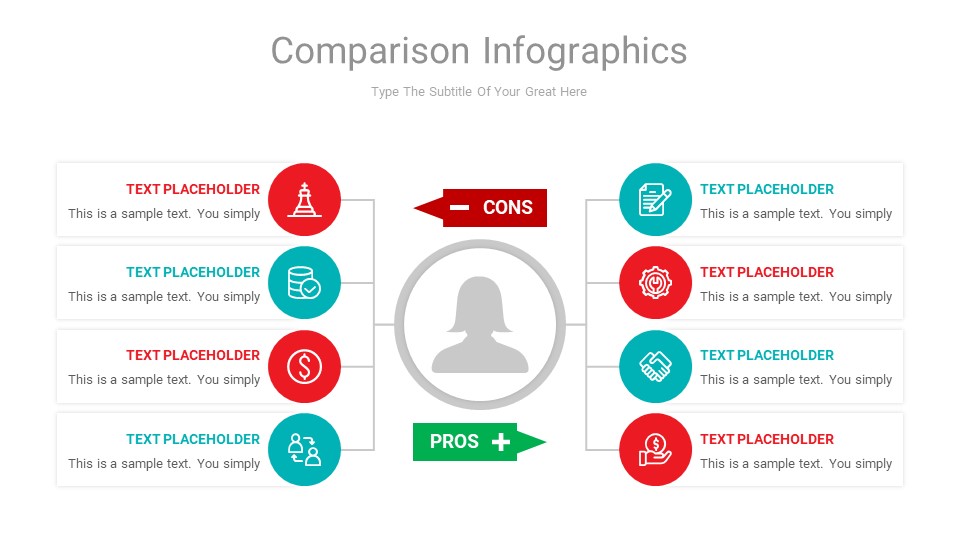 Comparison Infographics

Type The Subtitle Of Your Great Here

TEXT PLACEHOLDER
This is a sample text. You simply

TEXT PLACEHOLDER
This is a sample text. You simply

TEXT PLACEHOLDER
This is a sample text. You simply

TEXT PLACEHOLDER
This is a sample text. You simply

CONS

PROS

TEXT PLACEHOLDER
This is a sample text. You simply

TEXT PLACEHOLDER
This is a sample text. You simply

TEXT PLACEHOLDER
This is a sample text. You simply

TEXT PLACEHOLDER
This is a sample text. You simply