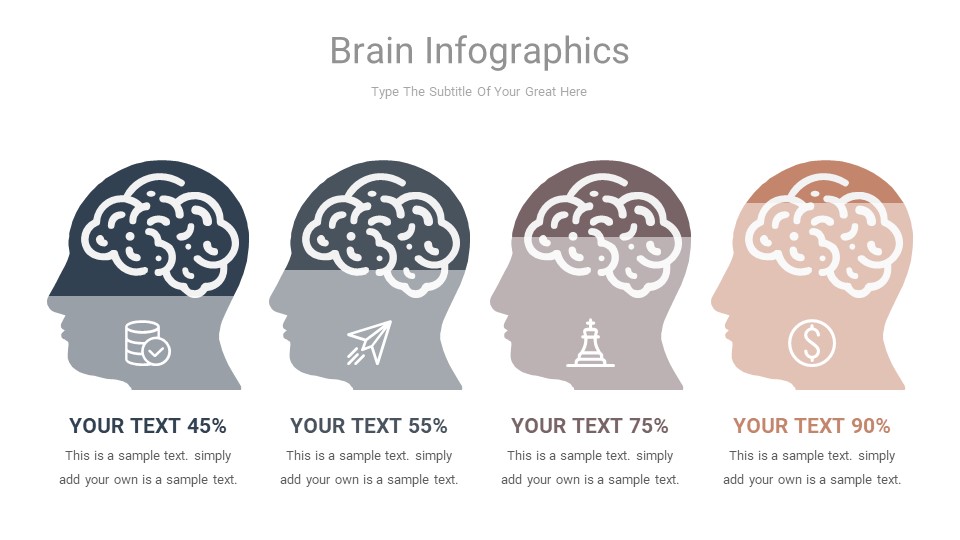 Brain Infographics

Type The Subtitle Of Your Great Here

YOUR TEXT 45%

This is a sample text. simply add your own is a sample text.

YOUR TEXT 55%

This is a sample text. simply add your own is a sample text.

YOUR TEXT 75%

This is a sample text. simply add your own is a sample text.

YOUR TEXT 90%

This is a sample text. simply add your own is a sample text.