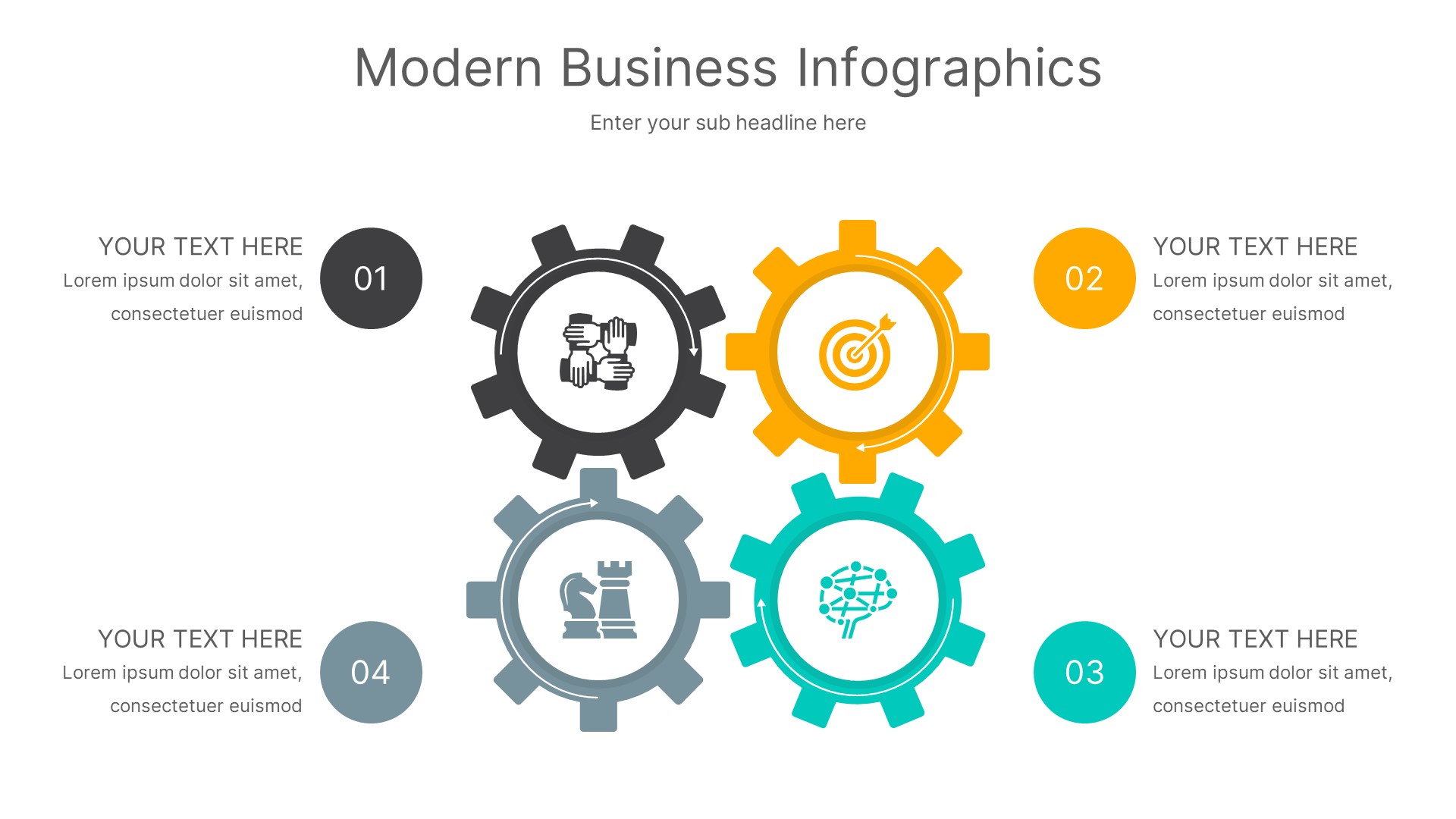 Modern Business Infographics

Enter your sub headline here

YOUR TEXT HERE
Lorem ipsum dolor sit amet, consectetuer euismod

01

02

YOUR TEXT HERE
Lorem ipsum dolor sit amet, consectetuer euismod

YOUR TEXT HERE
Lorem ipsum dolor sit amet, consectetuer euismod

04

03

YOUR TEXT HERE
Lorem ipsum dolor sit amet, consectetuer euismod