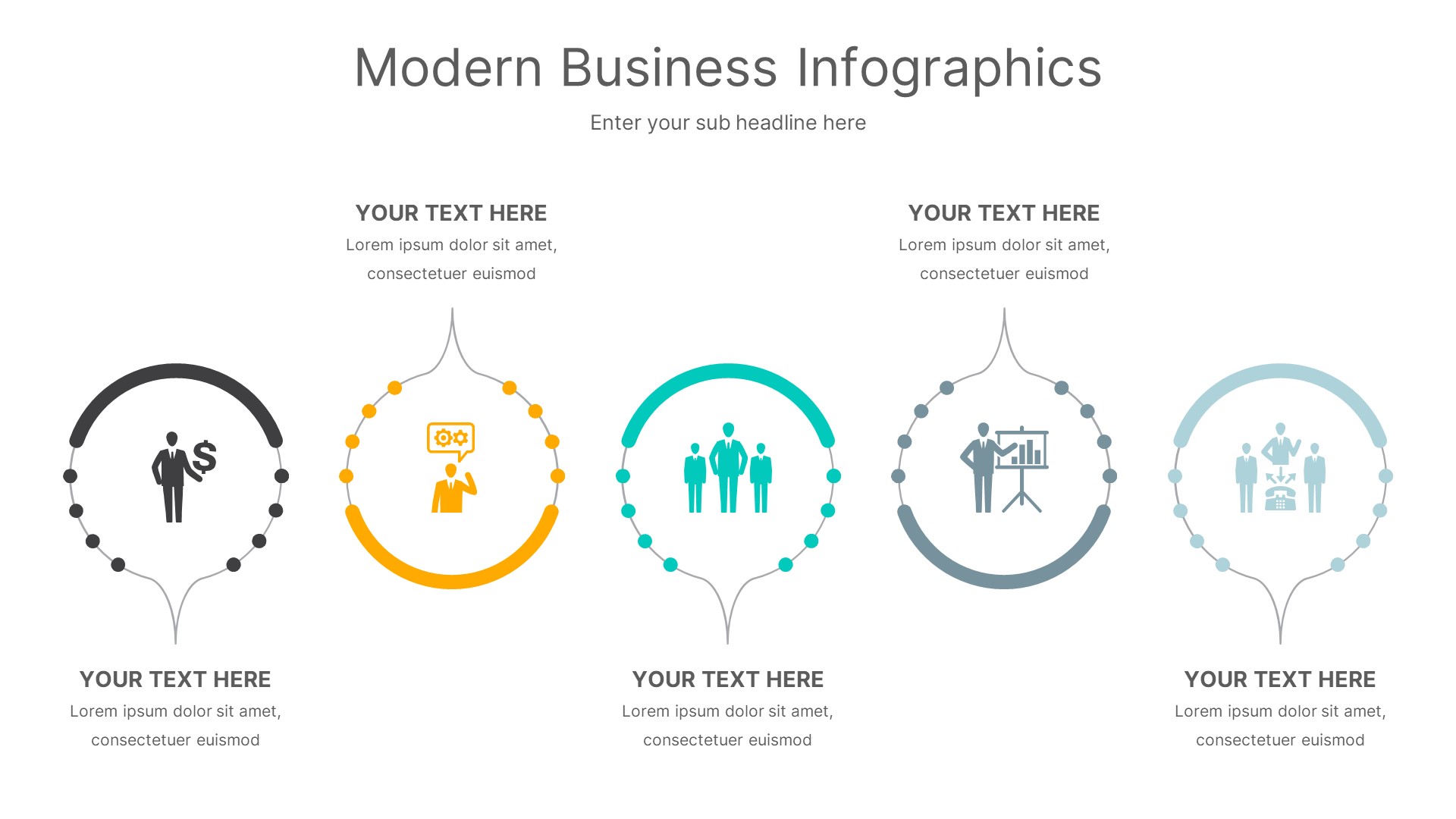 Modern Business Infographics

Enter your sub headline here

YOUR TEXT HERE
Lorem ipsum dolor sit amet, consectetuer euismod

YOUR TEXT HERE
Lorem ipsum dolor sit amet, consectetuer euismod

$

YOUR TEXT HERE
Lorem ipsum dolor sit amet, consectetuer euismod

YOUR TEXT HERE
Lorem ipsum dolor sit amet, consectetuer euismod

YOUR TEXT HERE
Lorem ipsum dolor sit amet, consectetuer euismod