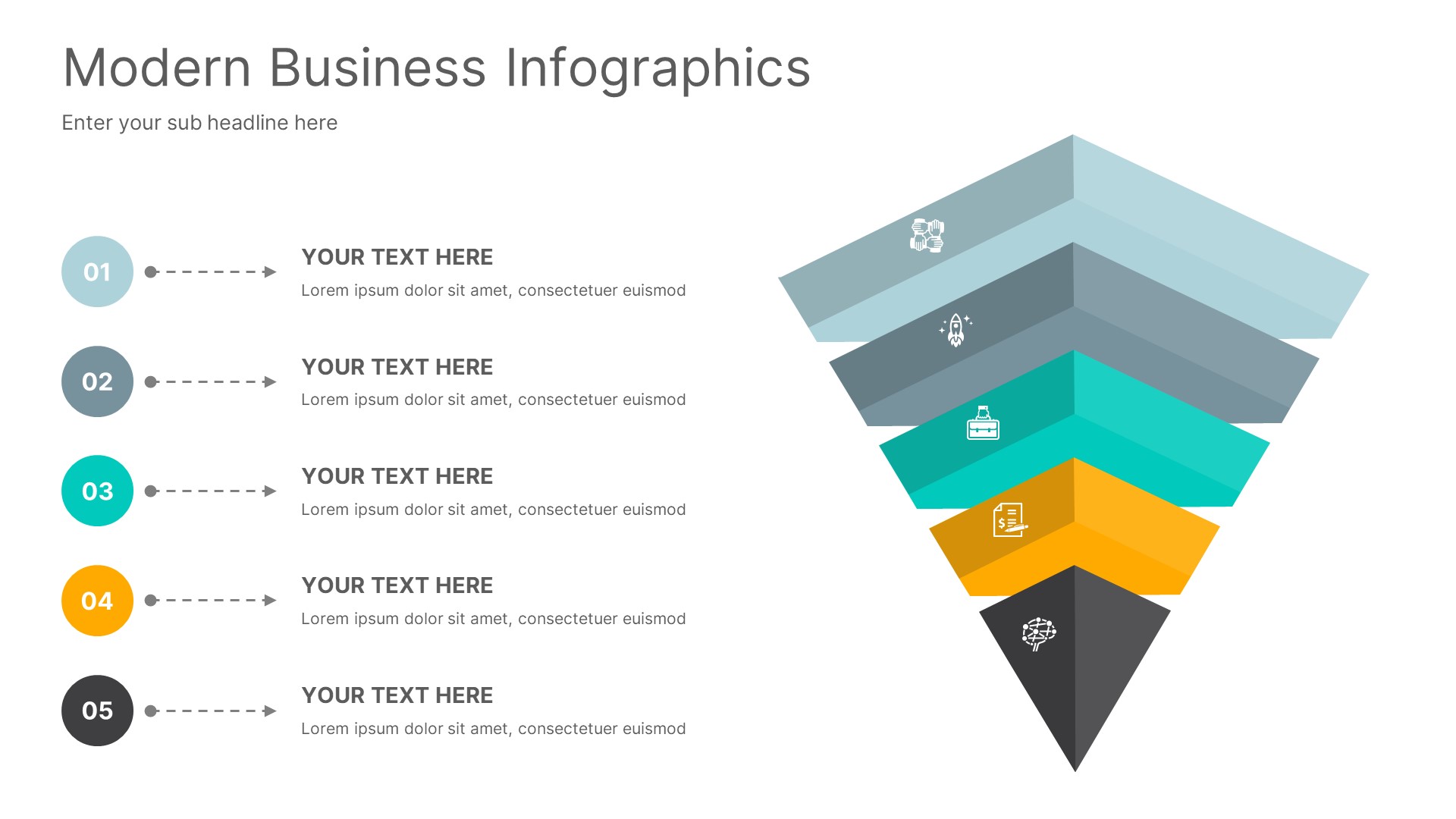 Modern Business Infographics

Enter your sub headline here

01

YOUR TEXT HERE

Lorem ipsum dolor sit amet, consectetuer euismod

02

YOUR TEXT HERE

Lorem ipsum dolor sit amet, consectetuer euismod

03

YOUR TEXT HERE

Lorem ipsum dolor sit amet, consectetuer euismod

04

YOUR TEXT HERE

Lorem ipsum dolor sit amet, consectetuer euismod

05

YOUR TEXT HERE

Lorem ipsum dolor sit amet, consectetuer euismod