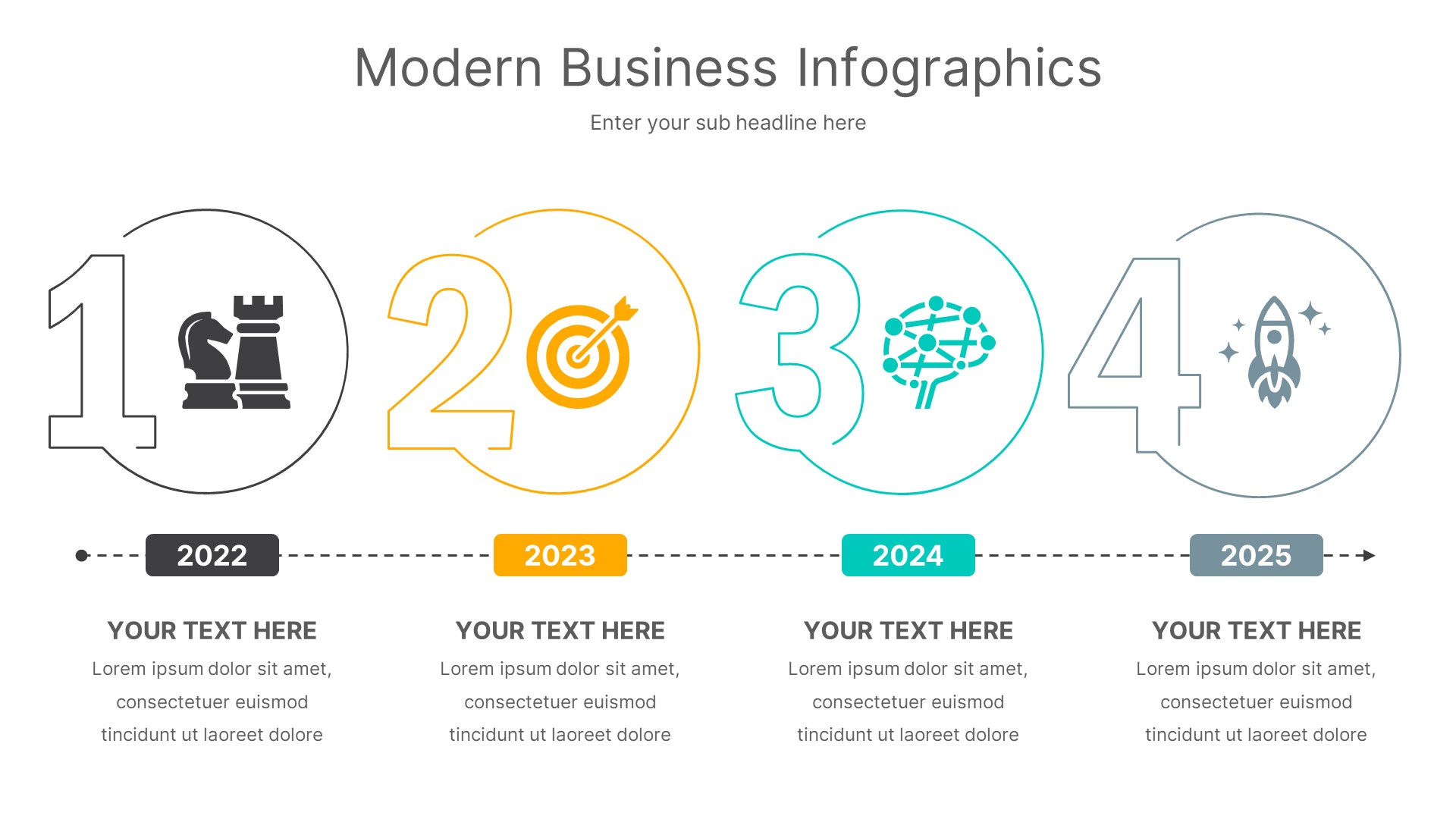 Modern Business Infographics

Enter your sub headline here

1

2

3

4

2022

2023

2024

2025

YOUR TEXT HERE

Lorem ipsum dolor sit amet, consectetuer euismod tincidunt ut laoreet dolore

YOUR TEXT HERE

Lorem ipsum dolor sit amet, consectetuer euismod tincidunt ut laoreet dolore

YOUR TEXT HERE

Lorem ipsum dolor sit amet, consectetuer euismod tincidunt ut laoreet dolore

YOUR TEXT HERE

Lorem ipsum dolor sit amet, consectetuer euismod tincidunt ut laoreet dolore