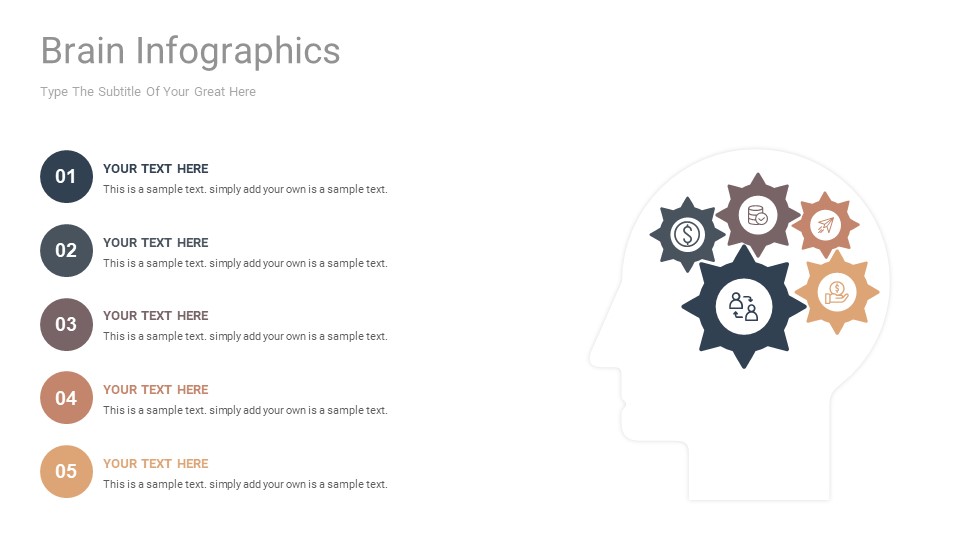 Brain Infographics

Type The Subtitle Of Your Great Here

01
YOUR TEXT HERE
This is a sample text. simply add your own is a sample text.

02
YOUR TEXT HERE
This is a sample text. simply add your own is a sample text.

03
YOUR TEXT HERE
This is a sample text. simply add your own is a sample text.

04
YOUR TEXT HERE
This is a sample text. simply add your own is a sample text.

05
YOUR TEXT HERE
This is a sample text. simply add your own is a sample text.