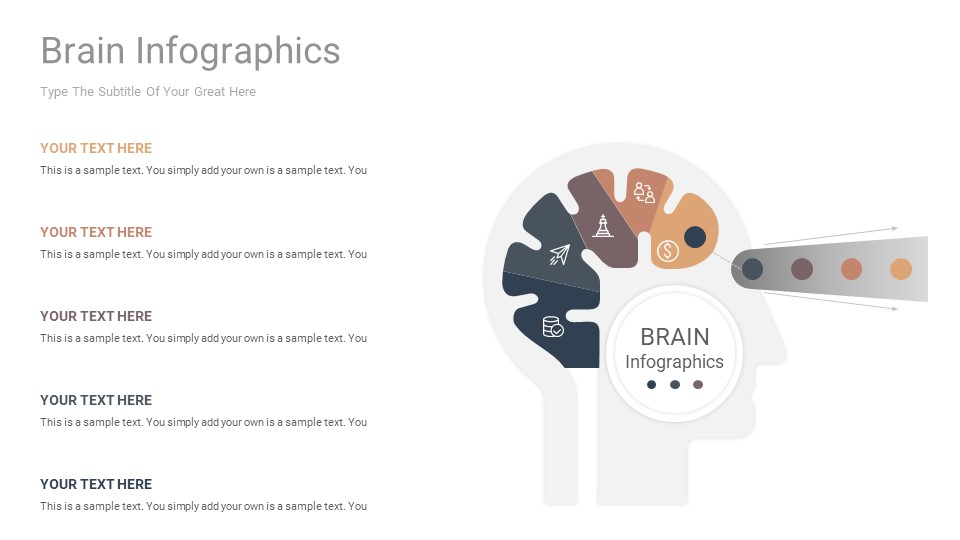 Brain Infographics

Type The Subtitle Of Your Great Here

YOUR TEXT HERE
This is a sample text. You simply add your own is a sample text. You

YOUR TEXT HERE
This is a sample text. You simply add your own is a sample text. You

YOUR TEXT HERE
This is a sample text. You simply add your own is a sample text. You

YOUR TEXT HERE
This is a sample text. You simply add your own is a sample text. You

YOUR TEXT HERE
This is a sample text. You simply add your own is a sample text. You

BRAIN
Infographics