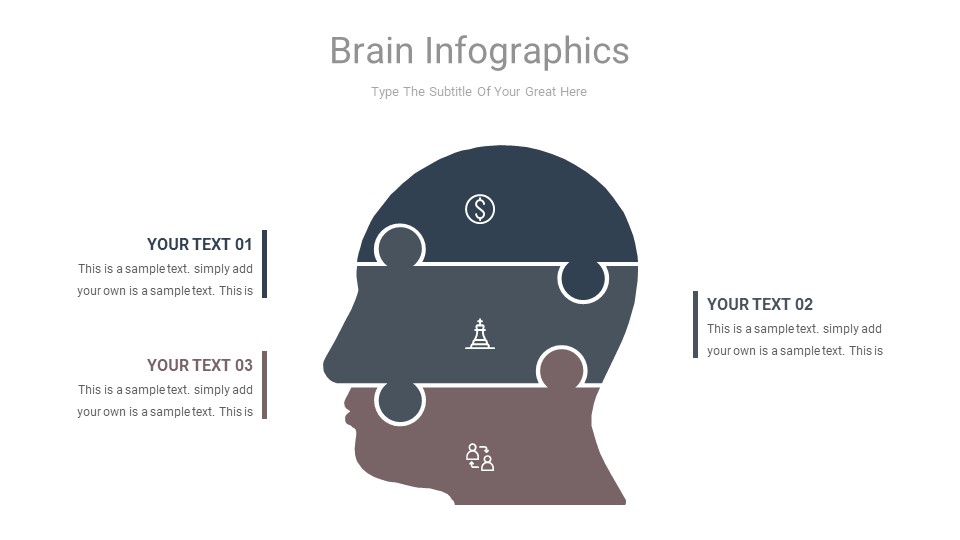 Brain Infographics

Type The Subtitle Of Your Great Here

YOUR TEXT 01

This is a sample text. simply add your own is a sample text. This is

YOUR TEXT 03

This is a sample text. simply add your own is a sample text. This is

YOUR TEXT 02

This is a sample text. simply add your own is a sample text. This is