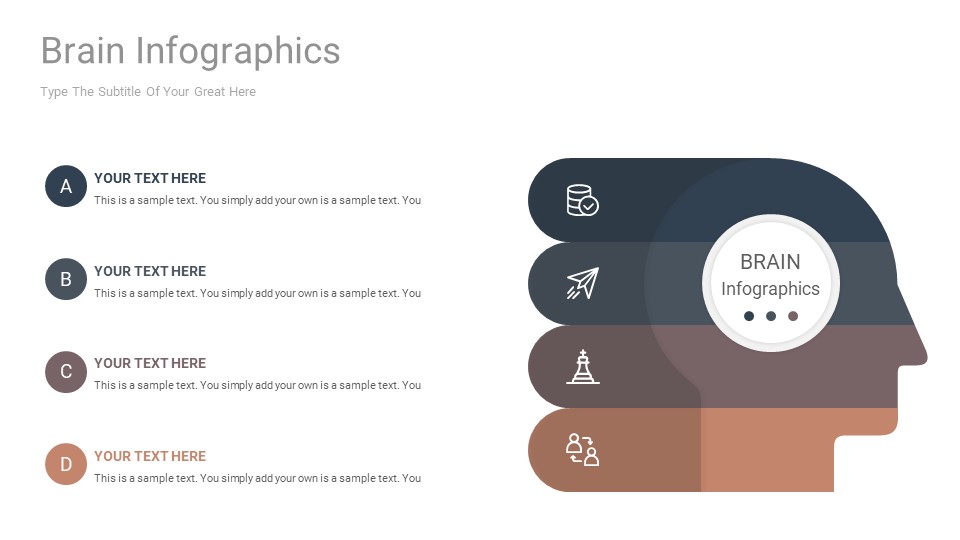 Brain Infographics

Type The Subtitle Of Your Great Here

A
YOUR TEXT HERE
This is a sample text. You simply add your own is a sample text. You

B
YOUR TEXT HERE
This is a sample text. You simply add your own is a sample text. You

C
YOUR TEXT HERE
This is a sample text. You simply add your own is a sample text. You

D
YOUR TEXT HERE
This is a sample text. You simply add your own is a sample text. You

BRAIN
Infographics