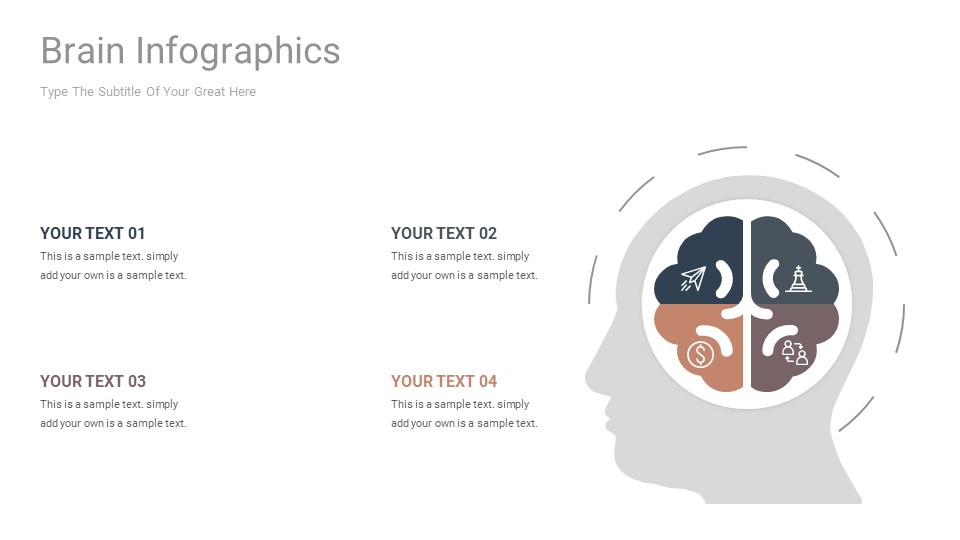 Brain Infographics

Type The Subtitle Of Your Great Here

YOUR TEXT 01

This is a sample text. simply add your own is a sample text.

YOUR TEXT 02

This is a sample text. simply add your own is a sample text.

YOUR TEXT 03

This is a sample text. simply add your own is a sample text.

YOUR TEXT 04

This is a sample text. simply add your own is a sample text.