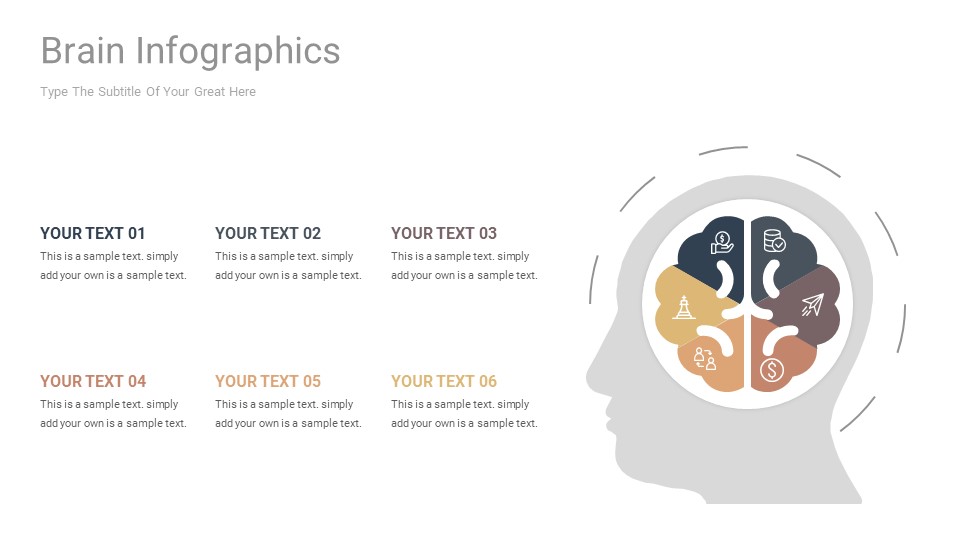 Brain Infographics

Type The Subtitle Of Your Great Here

YOUR TEXT 01

This is a sample text. simply add your own is a sample text.

YOUR TEXT 02

This is a sample text. simply add your own is a sample text.

YOUR TEXT 03

This is a sample text. simply add your own is a sample text.

YOUR TEXT 04

This is a sample text. simply add your own is a sample text.

YOUR TEXT 05

This is a sample text. simply add your own is a sample text.

YOUR TEXT 06

This is a sample text. simply add your own is a sample text.