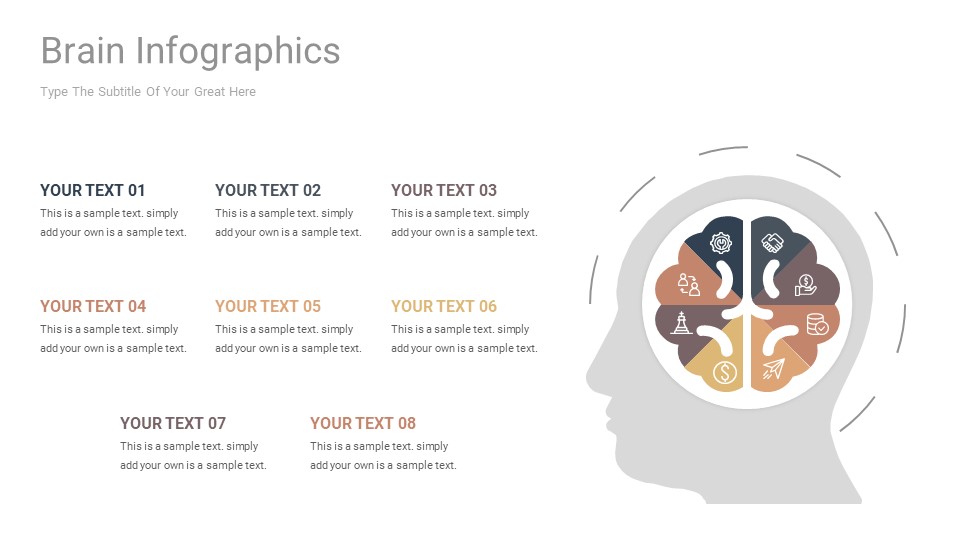 Brain Infographics

Type The Subtitle Of Your Great Here

YOUR TEXT 01

This is a sample text. simply add your own is a sample text.

YOUR TEXT 02

This is a sample text. simply add your own is a sample text.

YOUR TEXT 03

This is a sample text. simply add your own is a sample text.

YOUR TEXT 04

This is a sample text. simply add your own is a sample text.

YOUR TEXT 05

This is a sample text. simply add your own is a sample text.

YOUR TEXT 06

This is a sample text. simply add your own is a sample text.

YOUR TEXT 07

This is a sample text. simply add your own is a sample text.

YOUR TEXT 08

This is a sample text. simply add your own is a sample text.