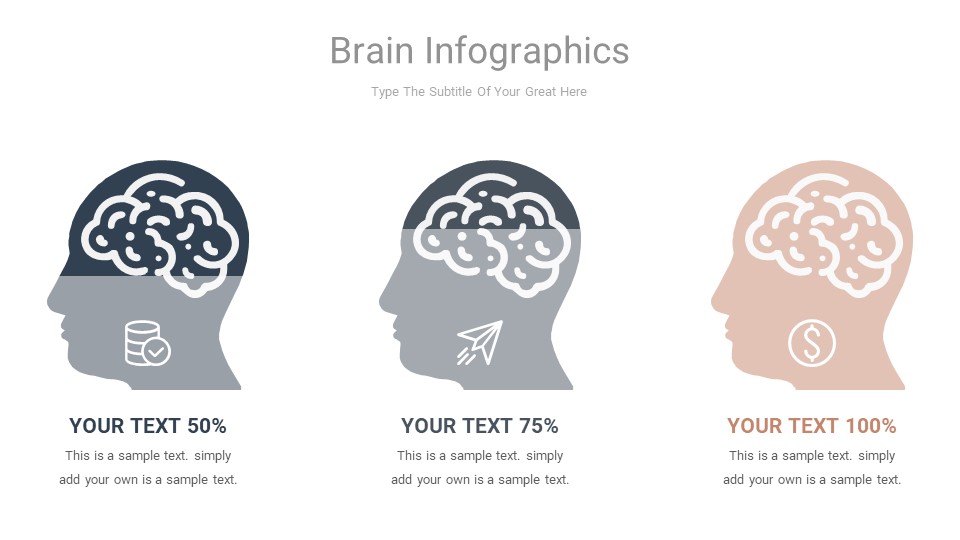 Brain Infographics

Type The Subtitle Of Your Great Here

YOUR TEXT 50%

This is a sample text. simply add your own is a sample text.

YOUR TEXT 75%

This is a sample text. simply add your own is a sample text.

YOUR TEXT 100%

This is a sample text. simply add your own is a sample text.