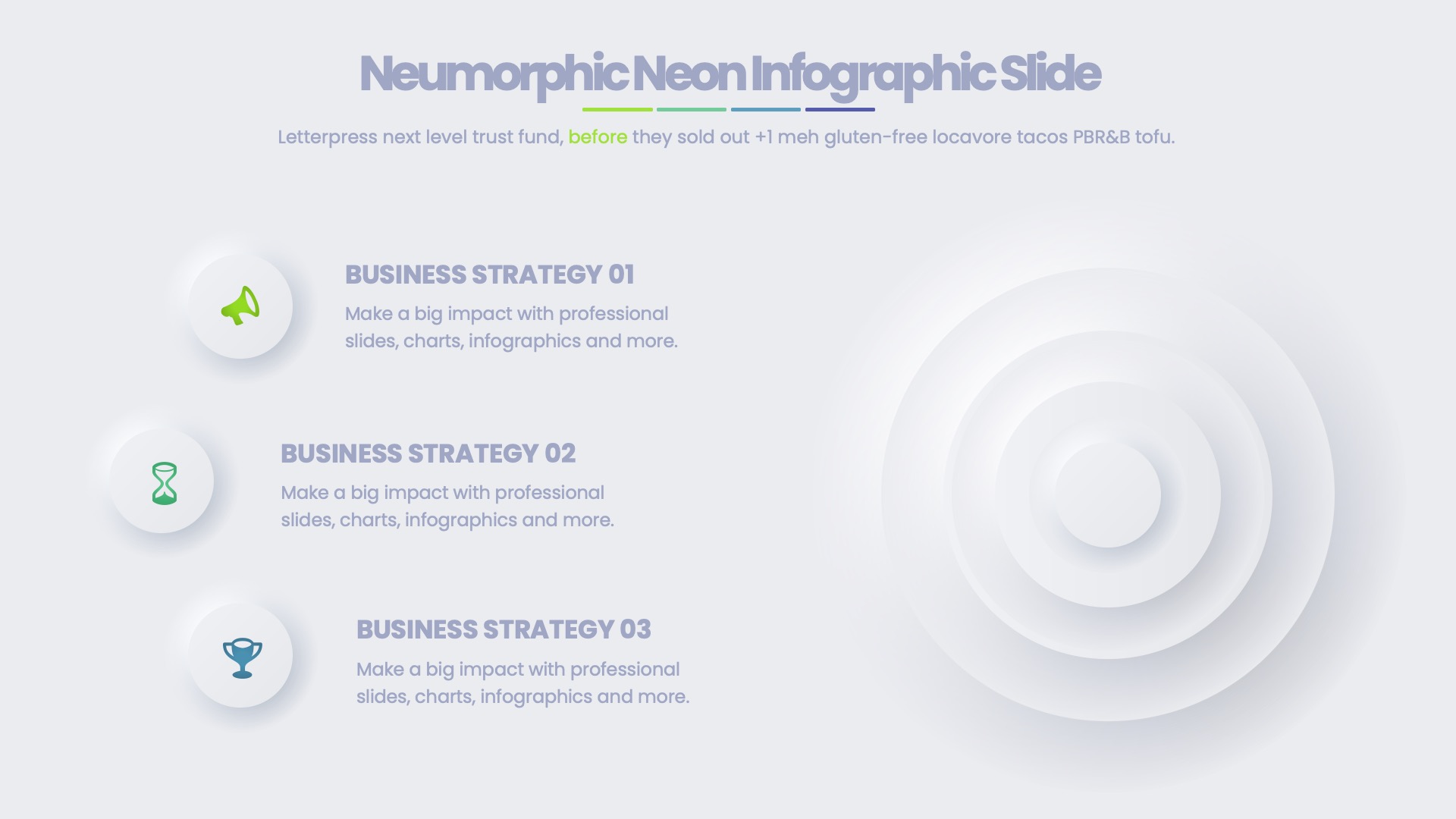 Neumorphic Neon Infographic Slide

Letterpress next level trust fund, before they sold out +1 meh gluten-free locavore tacos PBR&B tofu.

BUSINESS STRATEGY 01

Make a big impact with professional slides, charts, infographics and more.

BUSINESS STRATEGY 02

Make a big impact with professional slides, charts, infographics and more.

BUSINESS STRATEGY 03

Make a big impact with professional slides, charts, infographics and more.