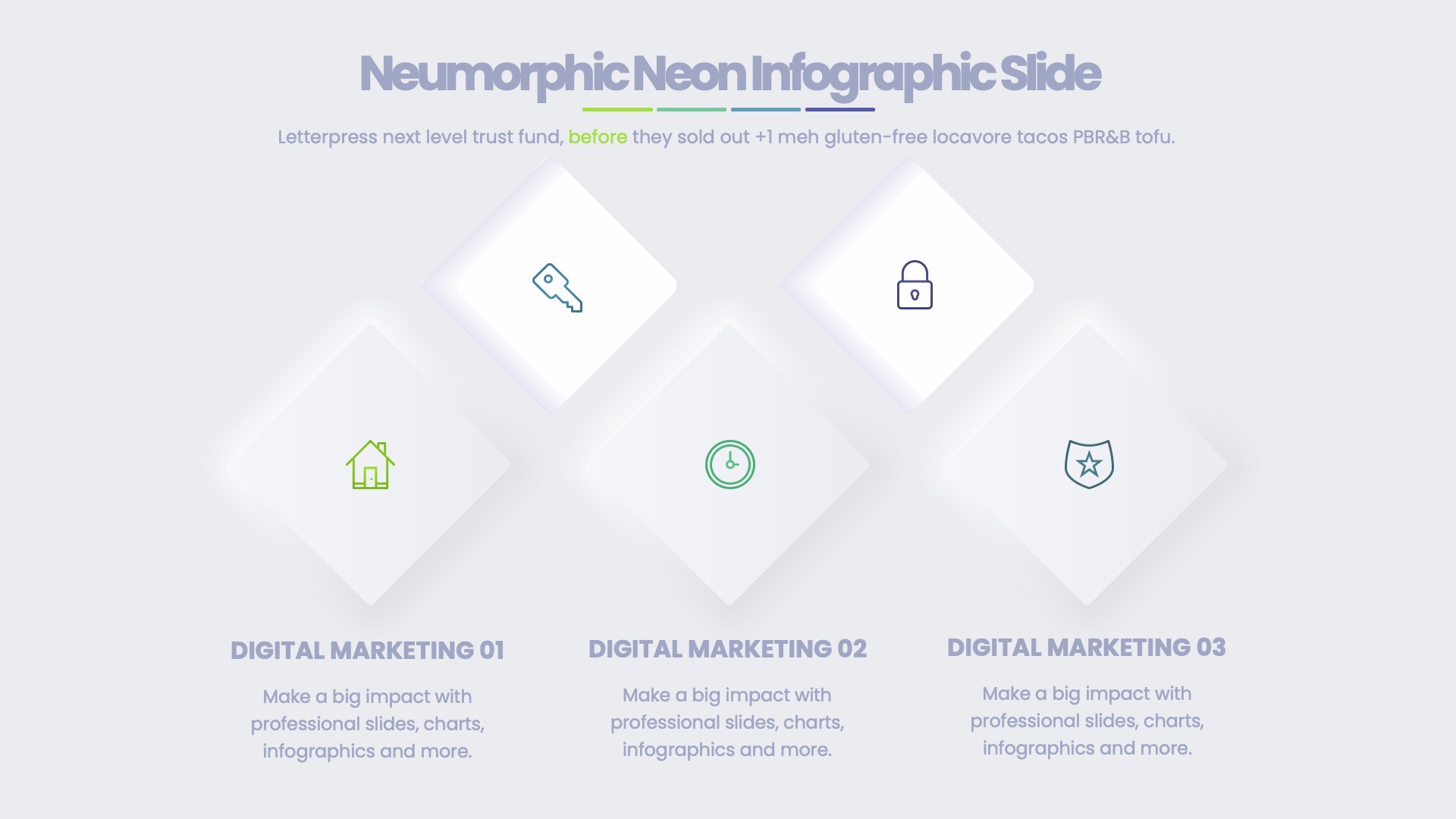 Neumorphic Neon Infographic Slide

Letterpress next level trust fund, before they sold out +1 meh gluten-free locavore tacos PBR&B tofu.

DIGITAL MARKETING 01

Make a big impact with professional slides, charts, infographics and more.

DIGITAL MARKETING 02

Make a big impact with professional slides, charts, infographics and more.

DIGITAL MARKETING 03

Make a big impact with professional slides, charts, infographics and more.