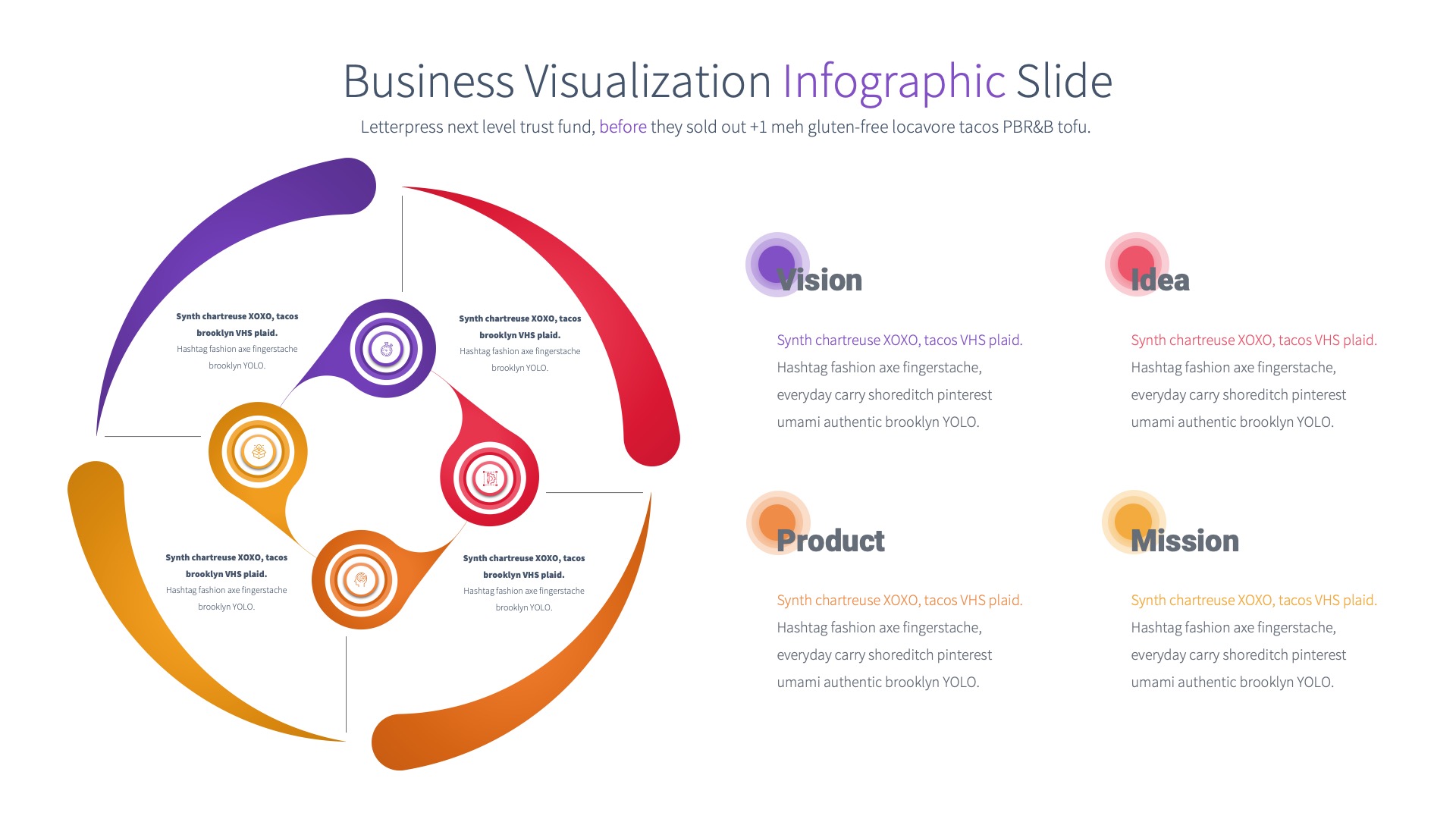 Business Visualization Infographic Slide

Letterpress next level trust fund, before they sold out +1 meh gluten-free locavore tacos PBR&B tofu.

Synth chartreuse XOXO, tacos brooklyn VHS plaid.
Hashtag fashion axe fingerstache brooklyn YOLO.

Synth chartreuse XOXO, tacos brooklyn VHS plaid.
Hashtag fashion axe fingerstache brooklyn YOLO.

Synth chartreuse XOXO, tacos brooklyn VHS plaid.
Hashtag fashion axe fingerstache brooklyn YOLO.

Synth chartreuse XOXO, tacos brooklyn VHS plaid.
Hashtag fashion axe fingerstache brooklyn YOLO.

Vision

Synth chartreuse XOXO, tacos VHS plaid.
Hashtag fashion axe fingerstache, everyday carry shoreditch pinterest umami authentic brooklyn YOLO.

Idea

Synth chartreuse XOXO, tacos VHS plaid.
Hashtag fashion axe fingerstache, everyday carry shoreditch pinterest umami authentic brooklyn YOLO.

Product

Synth chartreuse XOXO, tacos VHS plaid.
Hashtag fashion axe fingerstache, everyday carry shoreditch pinterest umami authentic brooklyn YOLO.

Mission

Synth chartreuse XOXO, tacos VHS plaid.
Hashtag fashion axe fingerstache, everyday carry shoreditch pinterest umami authentic brooklyn YOLO.