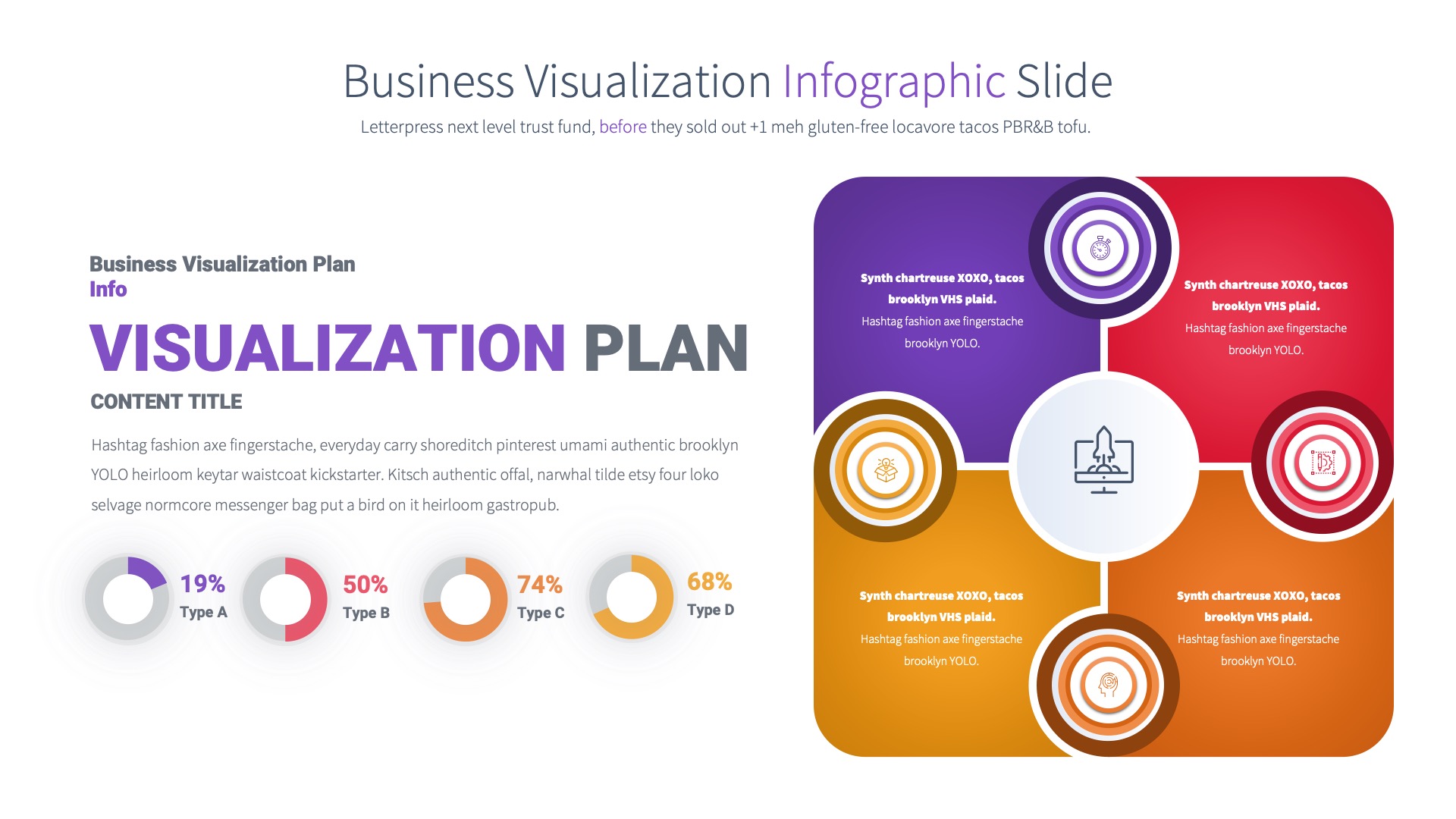 Business Visualization Infographic Slide

Letterpress next level trust fund, before they sold out +1 meh gluten-free locavore tacos PBR&B tofu.

Business Visualization Plan
Info

VISUALIZATION PLAN

CONTENT TITLE

Hashtag fashion axe fingerstache, everyday carry shoreditch pinterest umami authentic brooklyn YOLO heirloom keytar waistcoat kickstarter. Kitsch authentic offal, narwhal tilde etsy four loko selvage normcore messenger bag put a bird on it heirloom gastropub.

19%
Type A

50%
Type B

74%
Type C

68%
Type D

Synth chartreuse XOXO, tacos brooklyn VHS plaid.
Hashtag fashion axe fingerstache brooklyn YOLO.

Synth chartreuse XOXO, tacos brooklyn VHS plaid.
Hashtag fashion axe fingerstache brooklyn YOLO.

Synth chartreuse XOXO, tacos brooklyn VHS plaid.
Hashtag fashion axe fingerstache brooklyn YOLO.

Synth chartreuse XOXO, tacos brooklyn VHS plaid.
Hashtag fashion axe fingerstache brooklyn YOLO.