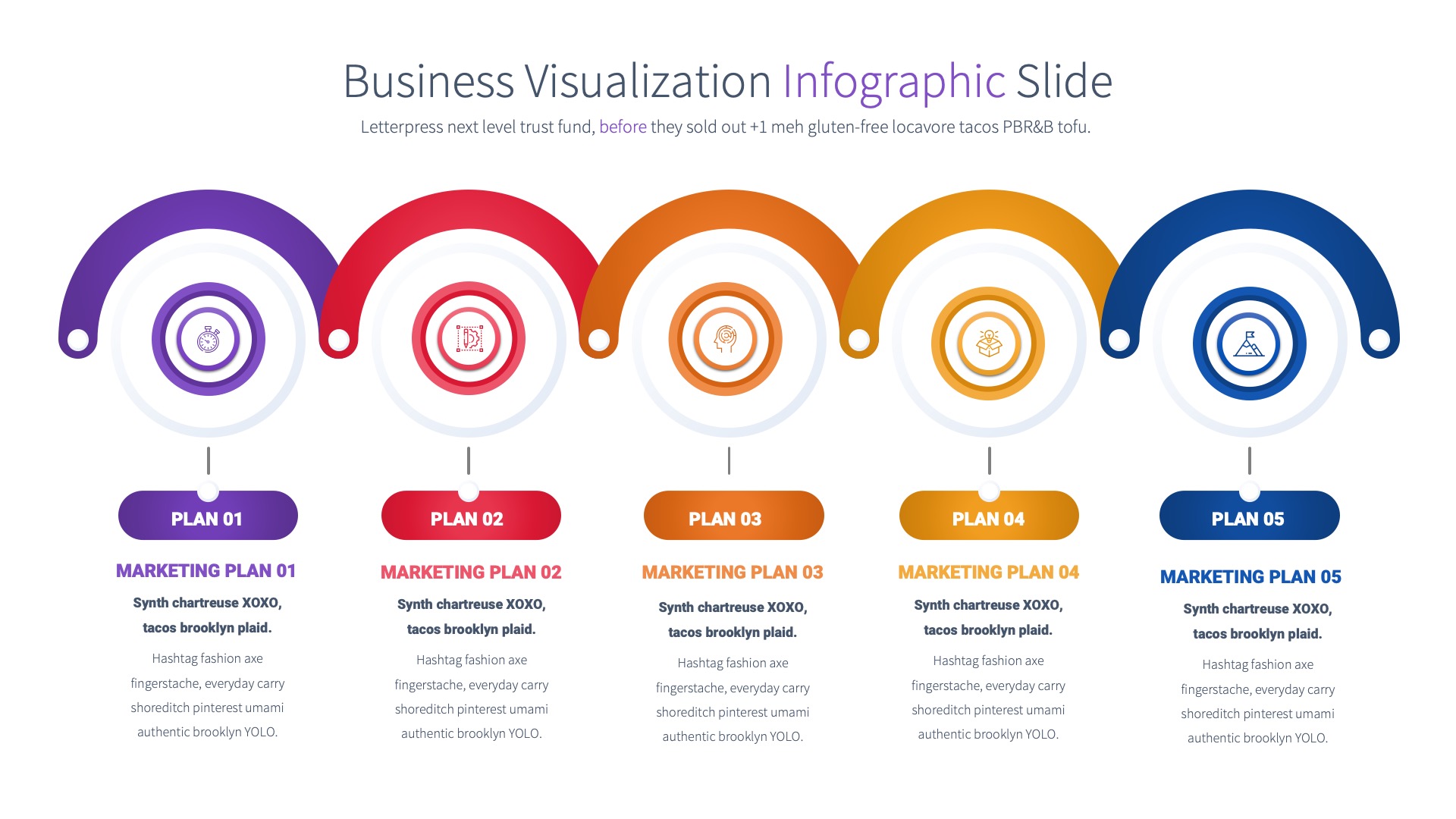 Business Visualization Infographic Slide

Letterpress next level trust fund, before they sold out +1 meh gluten-free locavore tacos PBR&B tofu.

PLAN 01

MARKETING PLAN 01

Synth chartreuse XOXO, tacos brooklyn plaid.

Hashtag fashion axe fingerstache, everyday carry shoreditch pinterest umami authentic brooklyn YOLO.

PLAN 02

MARKETING PLAN 02

Synth chartreuse XOXO, tacos brooklyn plaid.

Hashtag fashion axe fingerstache, everyday carry shoreditch pinterest umami authentic brooklyn YOLO.

PLAN 03

MARKETING PLAN 03

Synth chartreuse XOXO, tacos brooklyn plaid.

Hashtag fashion axe fingerstache, everyday carry shoreditch pinterest umami authentic brooklyn YOLO.

PLAN 04

MARKETING PLAN 04

Synth chartreuse XOXO, tacos brooklyn plaid.

Hashtag fashion axe fingerstache, everyday carry shoreditch pinterest umami authentic brooklyn YOLO.

PLAN 05

MARKETING PLAN 05

Synth chartreuse XOXO, tacos brooklyn plaid.

Hashtag fashion axe fingerstache, everyday carry shoreditch pinterest umami authentic brooklyn YOLO.