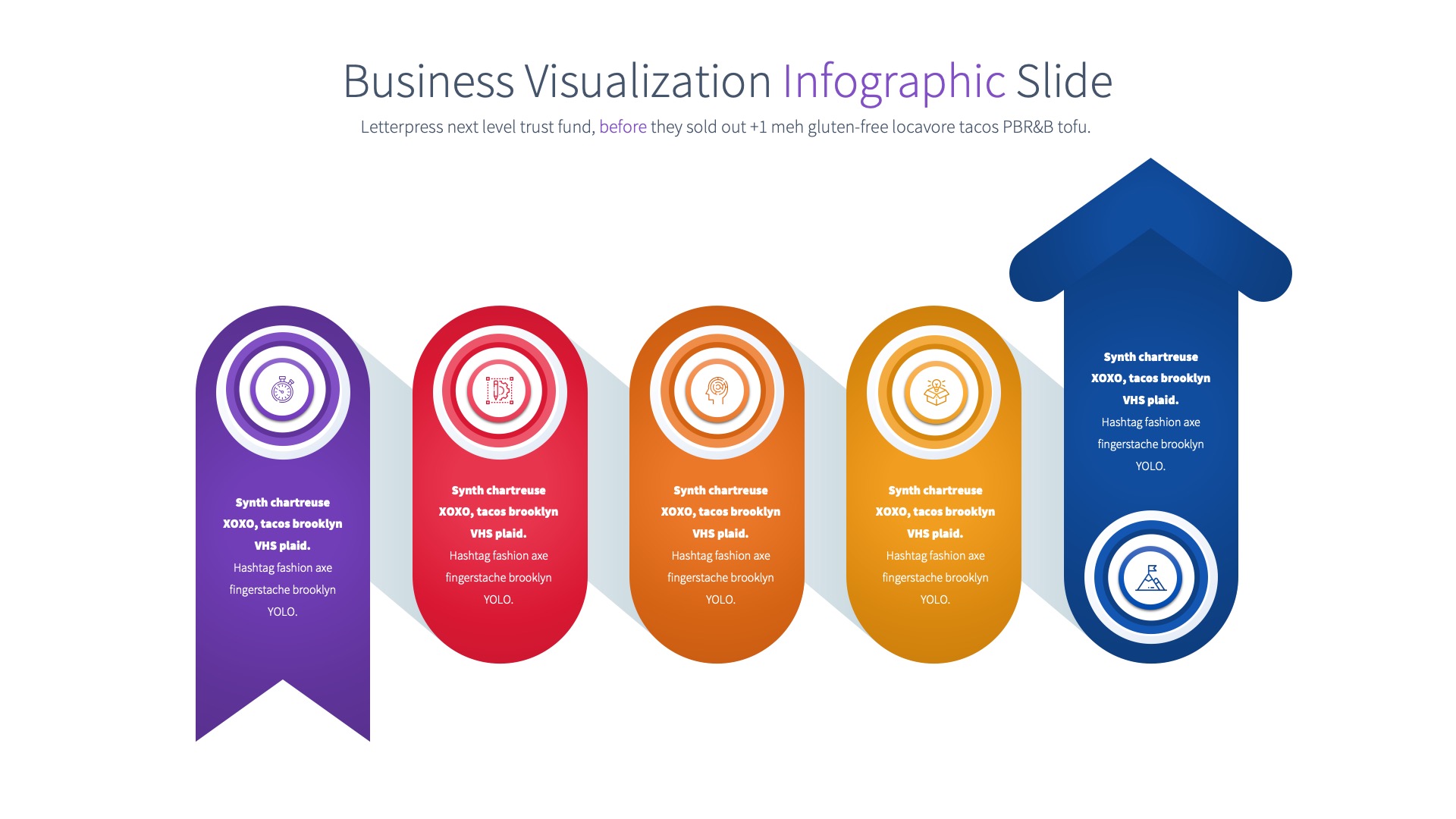 Business Visualization Infographic Slide

Letterpress next level trust fund, before they sold out +1 meh gluten-free locavore tacos PBR&B tofu.

Synth chartreuse XOXO, tacos brooklyn VHS plaid.
Hashtag fashion axe fingerstache brooklyn YOLO.

Synth chartreuse XOXO, tacos brooklyn VHS plaid.
Hashtag fashion axe fingerstache brooklyn YOLO.

Synth chartreuse XOXO, tacos brooklyn VHS plaid.
Hashtag fashion axe fingerstache brooklyn YOLO.

Synth chartreuse XOXO, tacos brooklyn VHS plaid.
Hashtag fashion axe fingerstache brooklyn YOLO.

Synth chartreuse XOXO, tacos brooklyn VHS plaid.
Hashtag fashion axe fingerstache brooklyn YOLO.