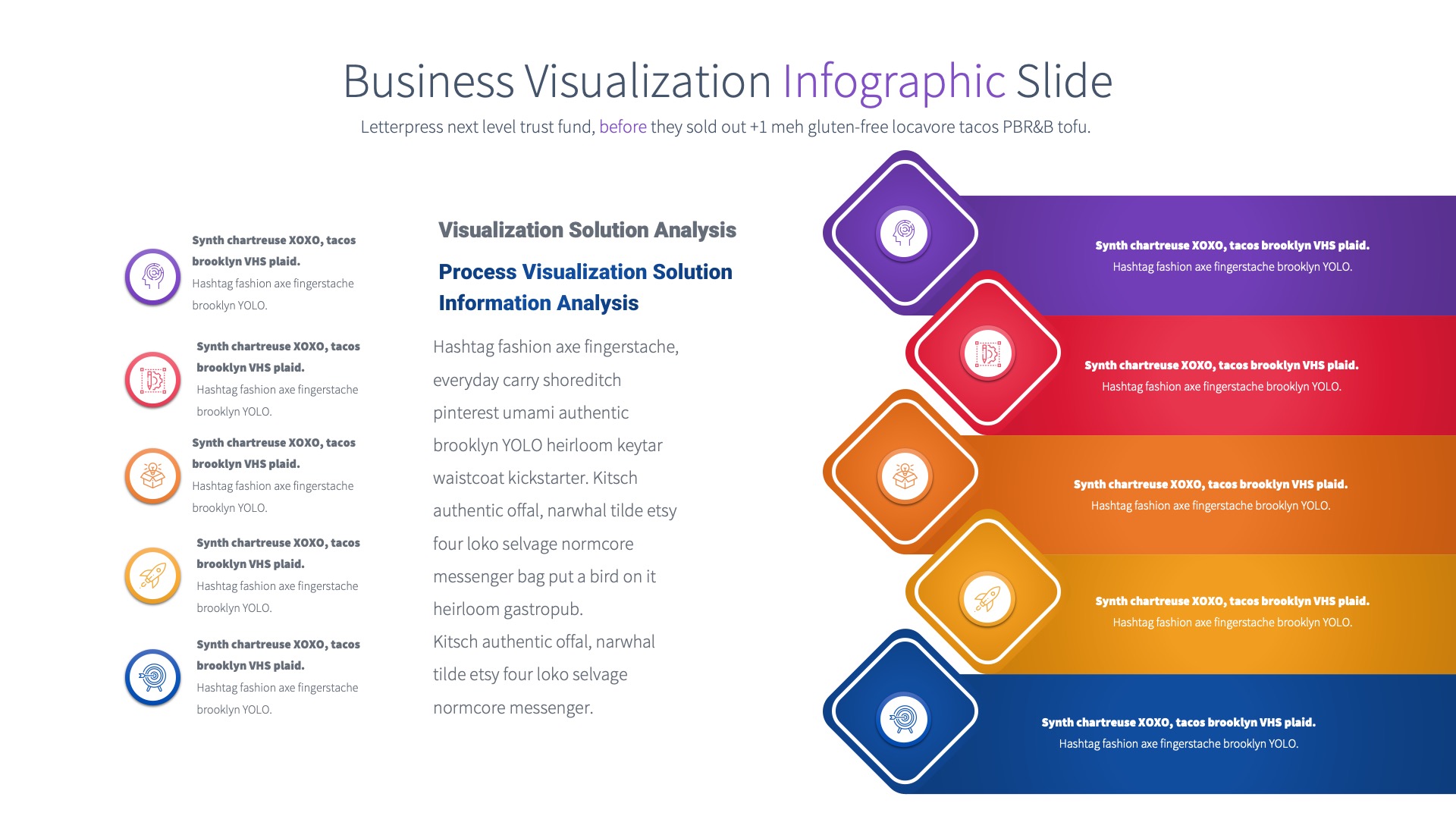 Business Visualization Infographic Slide

Letterpress next level trust fund, before they sold out +1 meh gluten-free locavore tacos PBR&B tofu.

Synth chartreuse XOXO, tacos brooklyn VHS plaid.
Hashtag fashion axe fingerstache brooklyn YOLO.

Synth chartreuse XOXO, tacos brooklyn VHS plaid.
Hashtag fashion axe fingerstache brooklyn YOLO.

Synth chartreuse XOXO, tacos brooklyn VHS plaid.
Hashtag fashion axe fingerstache brooklyn YOLO.

Synth chartreuse XOXO, tacos brooklyn VHS plaid.
Hashtag fashion axe fingerstache brooklyn YOLO.

Synth chartreuse XOXO, tacos brooklyn VHS plaid.
Hashtag fashion axe fingerstache brooklyn YOLO.

Visualization Solution Analysis

Process Visualization Solution Information Analysis

Hashtag fashion axe fingerstache, everyday carry shoreditch pinterest umami authentic brooklyn YOLO heirloom keytar waistcoat kickstarter. Kitsch authentic offal, narwhal tilde etsy four loko selvage normcore messenger bag put a bird on it heirloom gastropub.
Kitsch authentic offal, narwhal tilde etsy four loko selvage normcore messenger.

Synth chartreuse XOXO, tacos brooklyn VHS plaid.
Hashtag fashion axe fingerstache brooklyn YOLO.

Synth chartreuse XOXO, tacos brooklyn VHS plaid.
Hashtag fashion axe fingerstache brooklyn YOLO.

Synth chartreuse XOXO, tacos brooklyn VHS plaid.
Hashtag fashion axe fingerstache brooklyn YOLO.

Synth chartreuse XOXO, tacos brooklyn VHS plaid.
Hashtag fashion axe fingerstache brooklyn YOLO.

Synth chartreuse XOXO, tacos brooklyn VHS plaid.
Hashtag fashion axe fingerstache brooklyn YOLO.