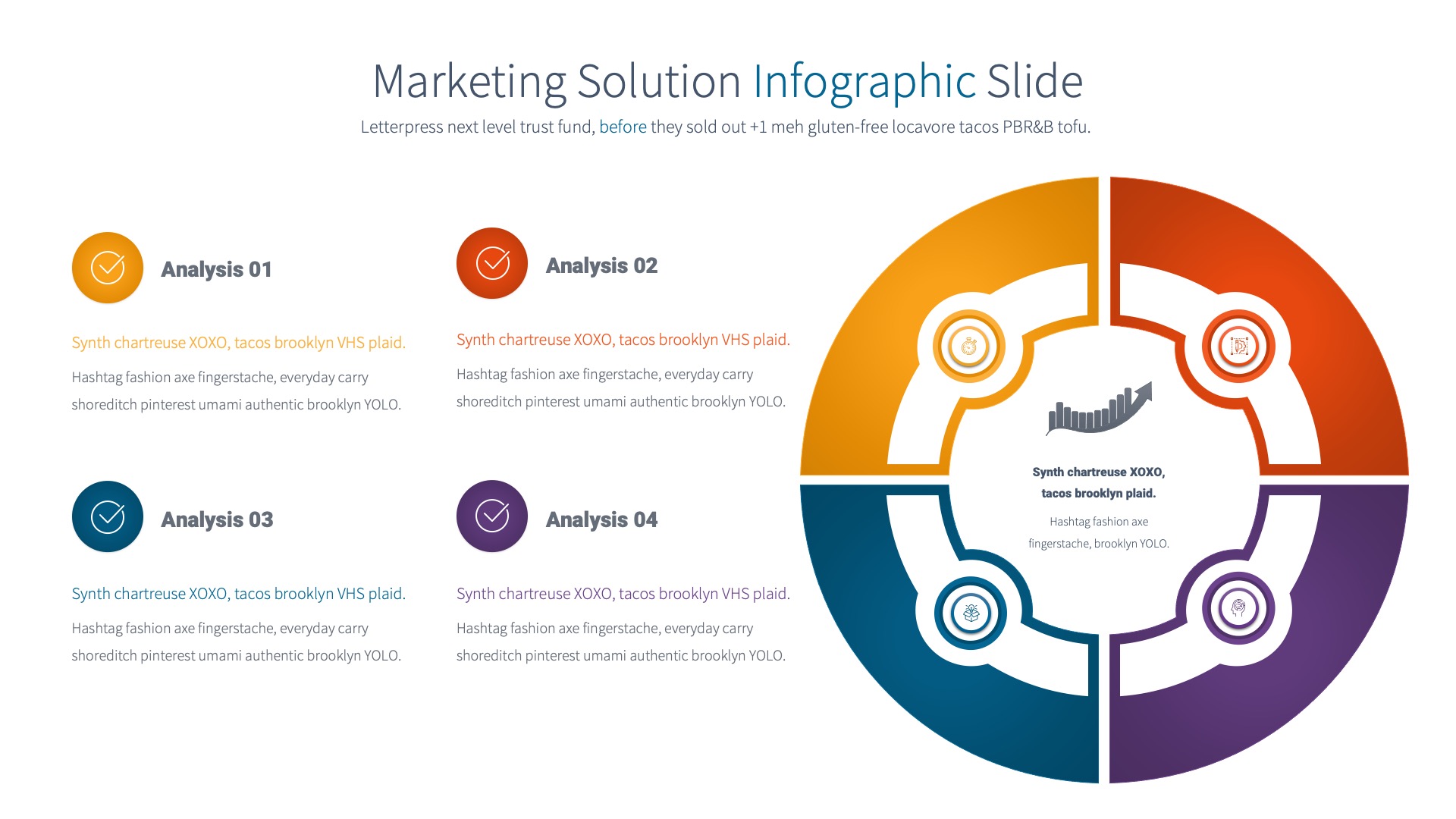 Marketing Solution Infographic Slide

Letterpress next level trust fund, before they sold out +1 meh gluten-free locavore tacos PBR&B tofu.

Analysis 01

Synth chartreuse XOXO, tacos brooklyn VHS plaid.

Hashtag fashion axe fingerstache, everyday carry shoreditch pinterest umami authentic brooklyn YOLO.

Analysis 02

Synth chartreuse XOXO, tacos brooklyn VHS plaid.

Hashtag fashion axe fingerstache, everyday carry shoreditch pinterest umami authentic brooklyn YOLO.

Analysis 03

Synth chartreuse XOXO, tacos brooklyn VHS plaid.

Hashtag fashion axe fingerstache, everyday carry shoreditch pinterest umami authentic brooklyn YOLO.

Analysis 04

Synth chartreuse XOXO, tacos brooklyn VHS plaid.

Hashtag fashion axe fingerstache, everyday carry shoreditch pinterest umami authentic brooklyn YOLO.

Synth chartreuse XOXO, tacos brooklyn plaid.

Hashtag fashion axe fingerstache, brooklyn YOLO.