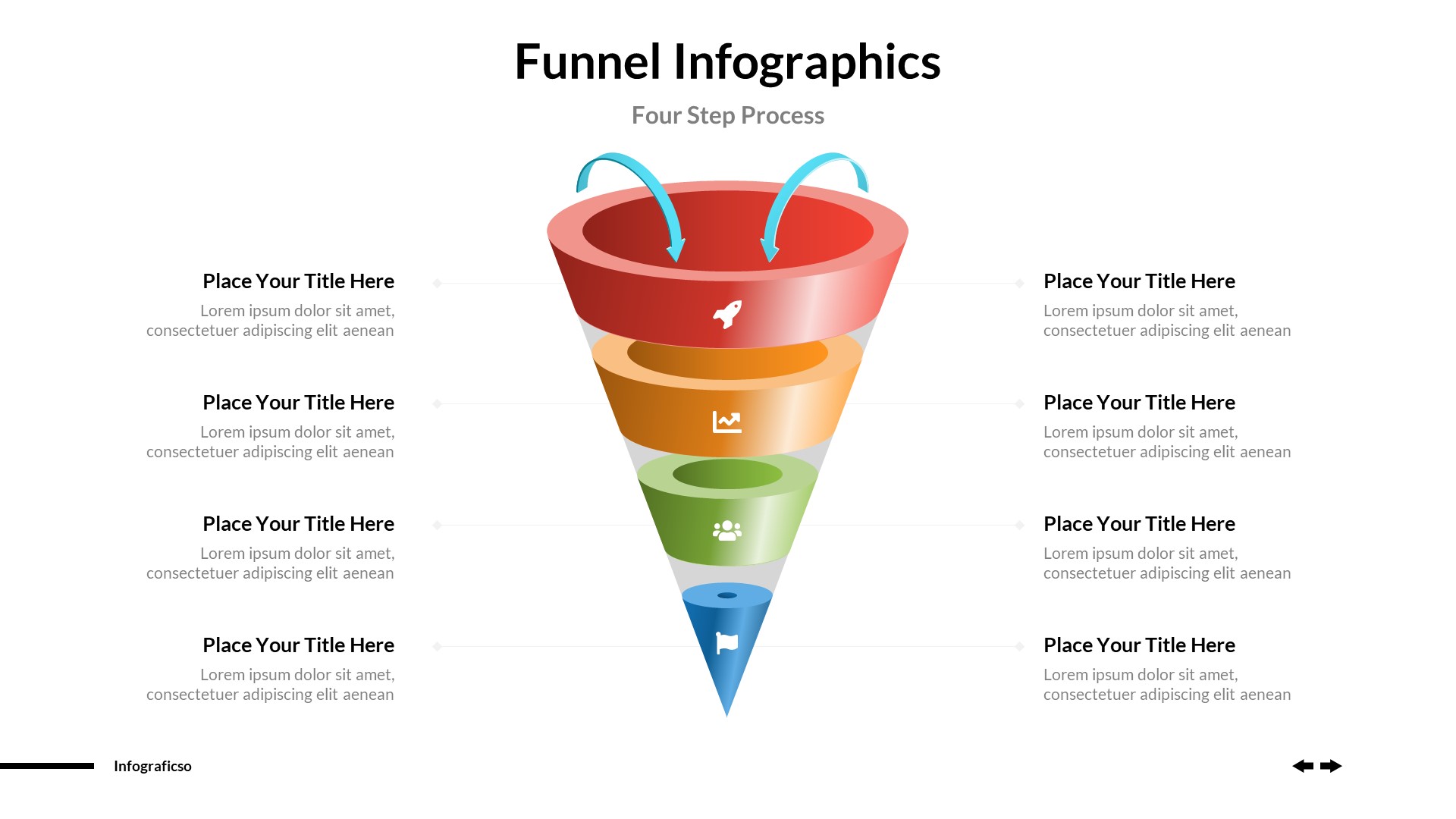 Funnel Infographics

Four Step Process

Place Your Title Here
Lorem ipsum dolor sit amet, consectetuer adipiscing elit aenean

Place Your Title Here
Lorem ipsum dolor sit amet, consectetuer adipiscing elit aenean

Place Your Title Here
Lorem ipsum dolor sit amet, consectetuer adipiscing elit aenean

Place Your Title Here
Lorem ipsum dolor sit amet, consectetuer adipiscing elit aenean

Place Your Title Here
Lorem ipsum dolor sit amet, consectetuer adipiscing elit aenean

Place Your Title Here
Lorem ipsum dolor sit amet, consectetuer adipiscing elit aenean

Place Your Title Here
Lorem ipsum dolor sit amet, consectetuer adipiscing elit aenean

Place Your Title Here
Lorem ipsum dolor sit amet, consectetuer adipiscing elit aenean

Infograficso