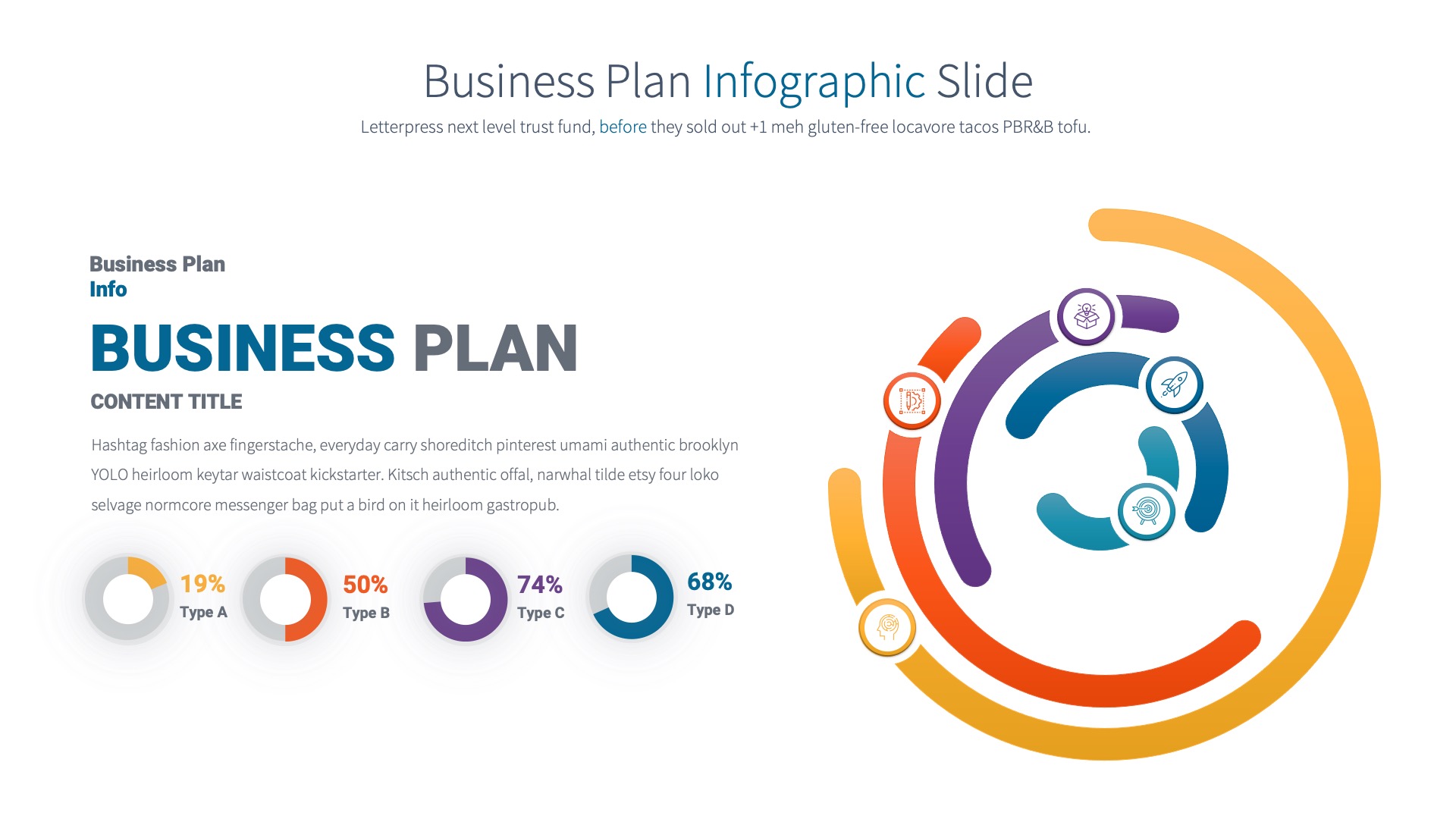 Business Plan Infographic Slide

Letterpress next level trust fund, before they sold out +1 meh gluten-free locavore tacos PBR&B tofu.

Business Plan
Info

BUSINESS PLAN

CONTENT TITLE

Hashtag fashion axe fingerstache, everyday carry shoreditch pinterest umami authentic brooklyn YOLO heirloom keytar waistcoat kickstarter. Kitsch authentic offal, narwhal tilde etsy four loko selvage normcore messenger bag put a bird on it heirloom gastropub.

19%
Type A

50%
Type B

74%
Type C

68%
Type D