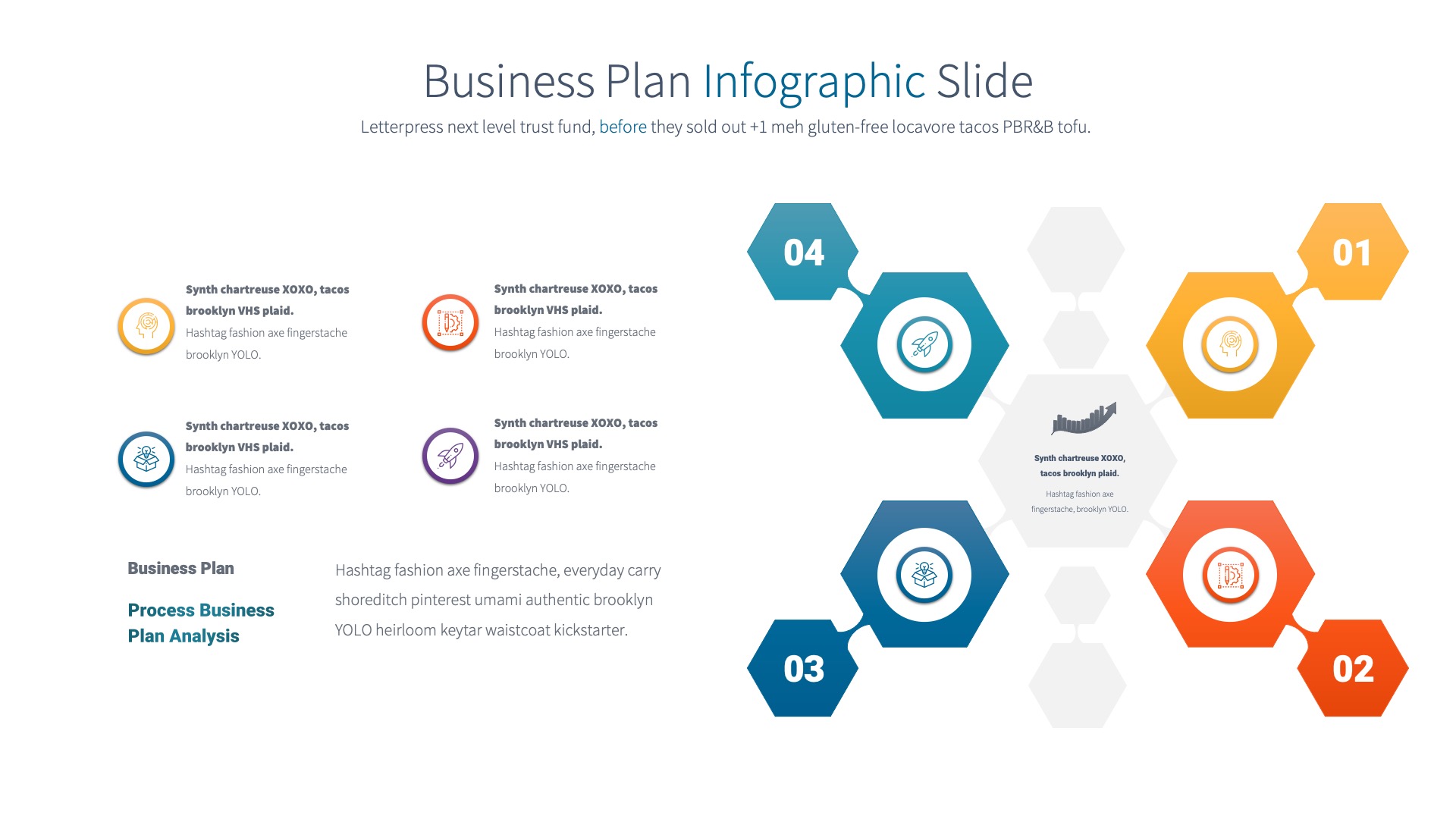 Business Plan Infographic Slide

Letterpress next level trust fund, before they sold out +1 meh gluten-free locavore tacos PBR&B tofu.

Synth chartreuse XOXO, tacos brooklyn VHS plaid.
Hashtag fashion axe fingerstache brooklyn YOLO.

Synth chartreuse XOXO, tacos brooklyn VHS plaid.
Hashtag fashion axe fingerstache brooklyn YOLO.

Synth chartreuse XOXO, tacos brooklyn VHS plaid.
Hashtag fashion axe fingerstache brooklyn YOLO.

Synth chartreuse XOXO, tacos brooklyn VHS plaid.
Hashtag fashion axe fingerstache brooklyn YOLO.

Business Plan

Process Business Plan Analysis

Hashtag fashion axe fingerstache, everyday carry shoreditch pinterest umami authentic brooklyn YOLO heirloom keytar waistcoat kickstarter.

04

01

Synth chartreuse XOXO, tacos brooklyn plaid.
Hashtag fashion axe fingerstache, brooklyn YOLO.

03

02