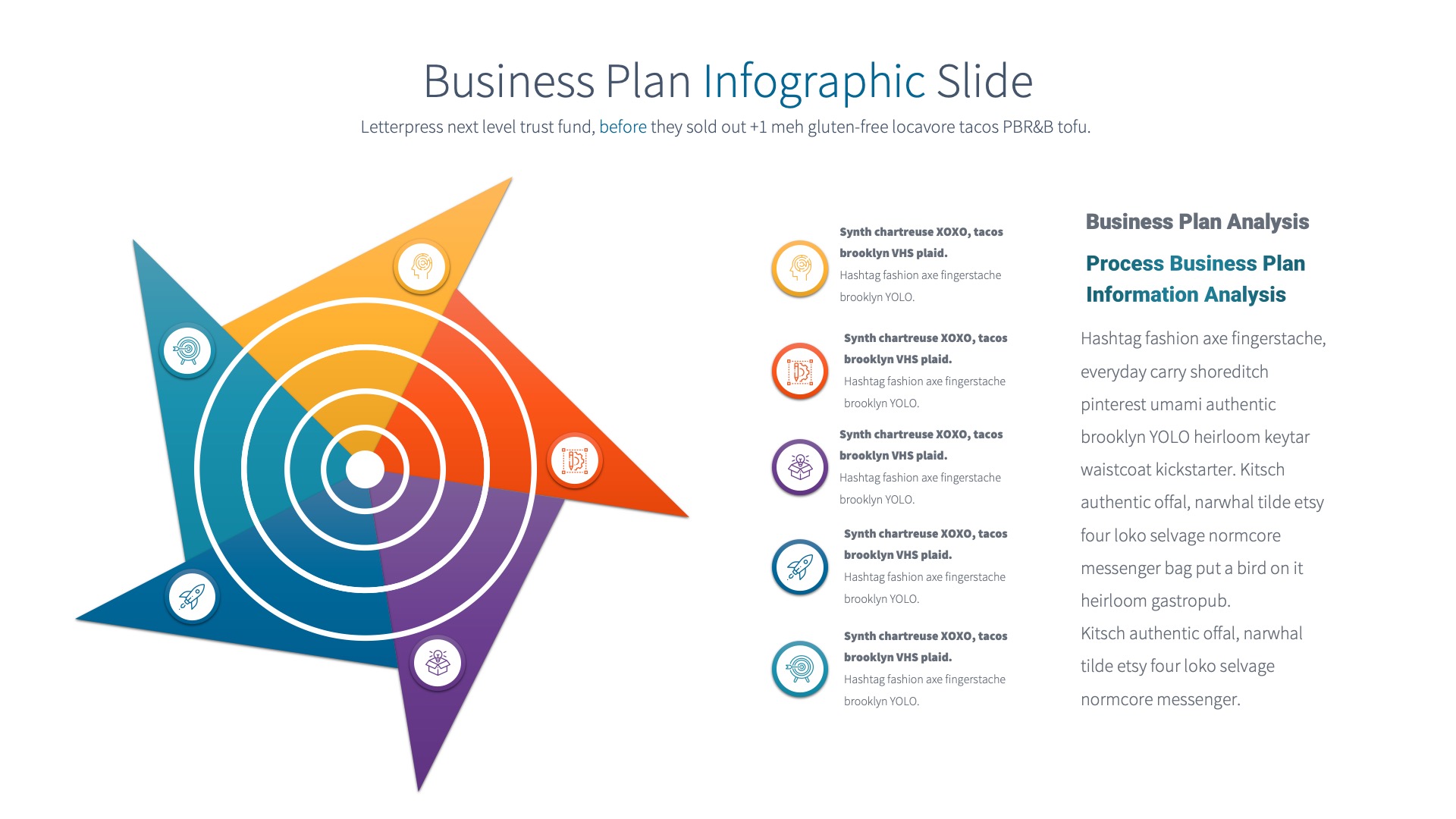 Business Plan Infographic Slide

Letterpress next level trust fund, before they sold out +1 meh gluten-free locavore tacos PBR&B tofu.

Synth chartreuse XOXO, tacos brooklyn VHS plaid.
Hashtag fashion axe fingerstache brooklyn YOLO.

Synth chartreuse XOXO, tacos brooklyn VHS plaid.
Hashtag fashion axe fingerstache brooklyn YOLO.

Synth chartreuse XOXO, tacos brooklyn VHS plaid.
Hashtag fashion axe fingerstache brooklyn YOLO.

Synth chartreuse XOXO, tacos brooklyn VHS plaid.
Hashtag fashion axe fingerstache brooklyn YOLO.

Synth chartreuse XOXO, tacos brooklyn VHS plaid.
Hashtag fashion axe fingerstache brooklyn YOLO.

Business Plan Analysis

Process Business Plan Information Analysis

Hashtag fashion axe fingerstache, everyday carry shoreditch pinterest umami authentic brooklyn YOLO heirloom keytar waistcoat kickstarter. Kitsch authentic offal, narwhal tilde etsy four loko selvage normcore messenger bag put a bird on it heirloom gastropub.
Kitsch authentic offal, narwhal tilde etsy four loko selvage normcore messenger.